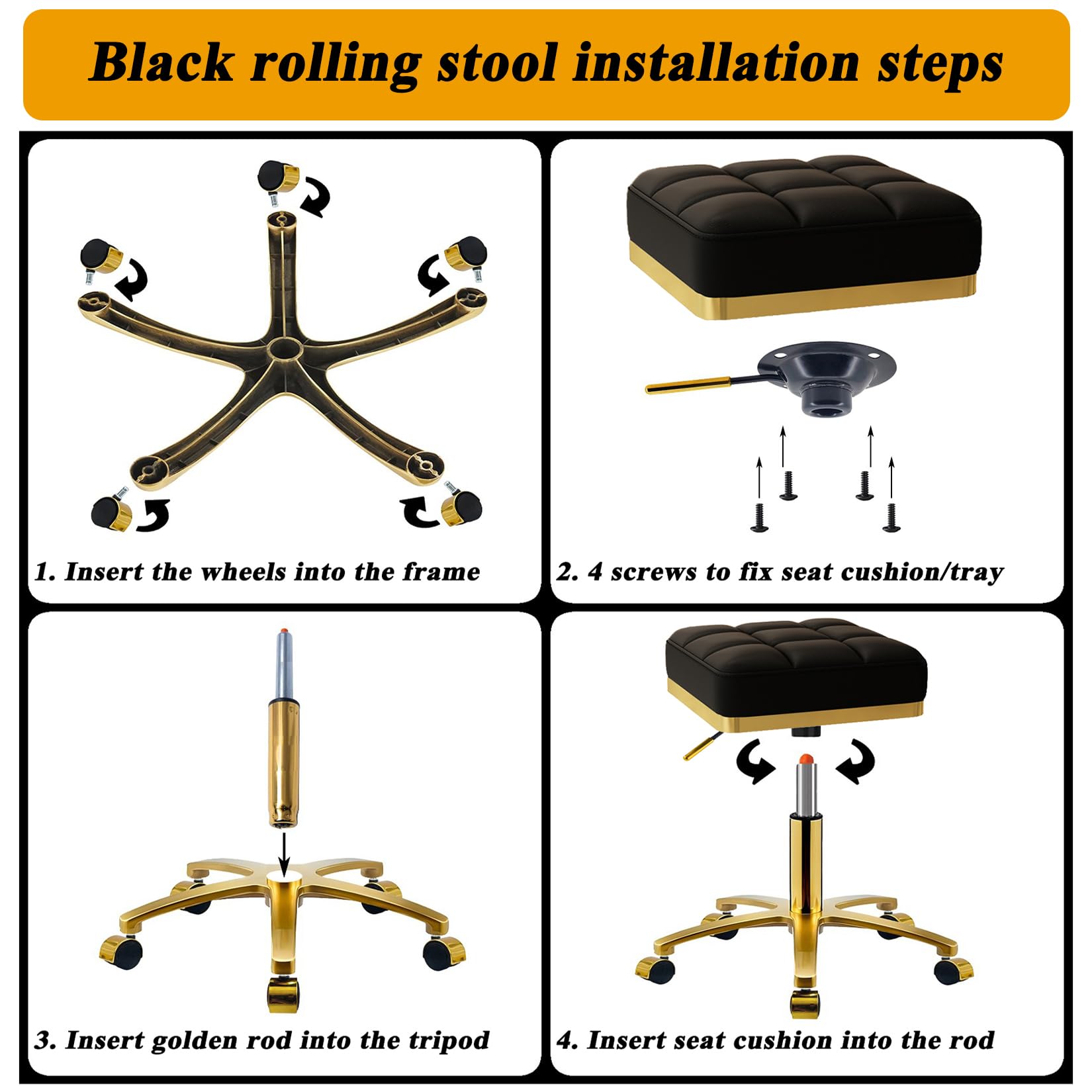 Black rolling stool installation steps

1. Insert the wheels into the frame

2. 4 screws to fix seat cushion/tray

3. Insert golden rod into the tripod

4. Insert seat cushion into the rod