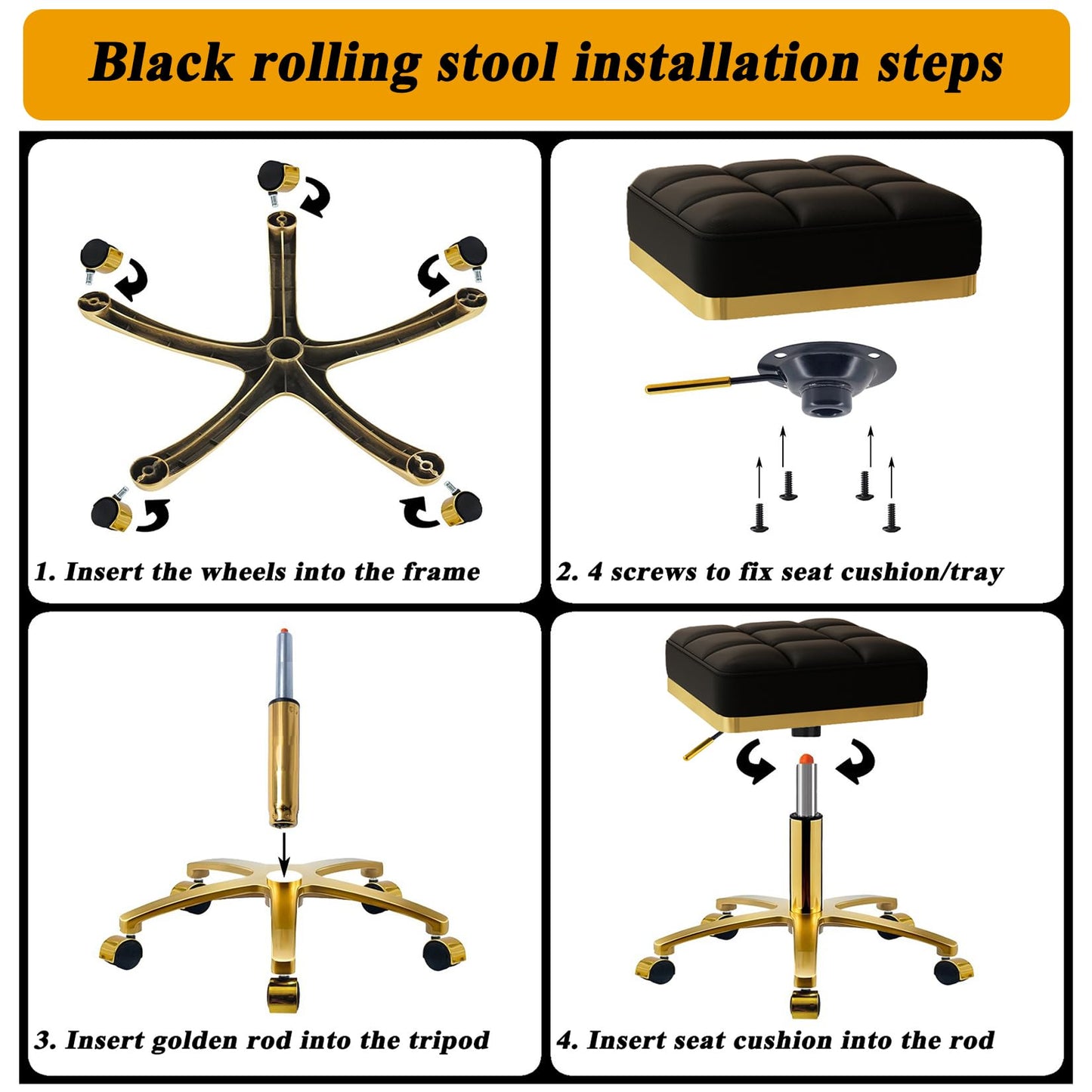 Black rolling stool installation steps

1. Insert the wheels into the frame

2. 4 screws to fix seat cushion/tray

3. Insert golden rod into the tripod

4. Insert seat cushion into the rod