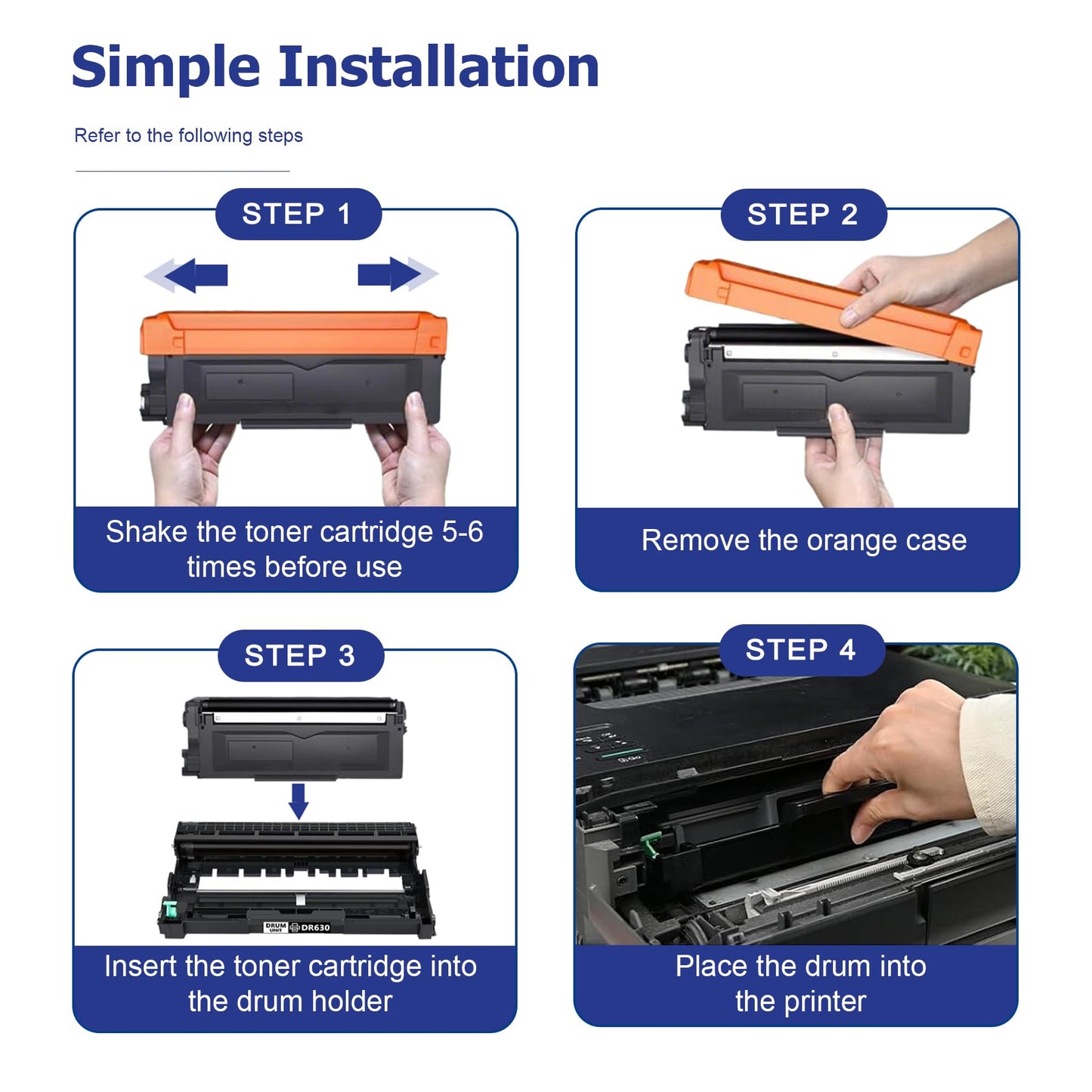 Simple Installation

Refer to the following steps

STEP 1

Shake the toner cartridge 5-6 times before use

STEP 2

Remove the orange case

STEP 3

DRUM UNIT DR630

Insert the toner cartridge into the drum holder

STEP 4

Place the drum into the printer