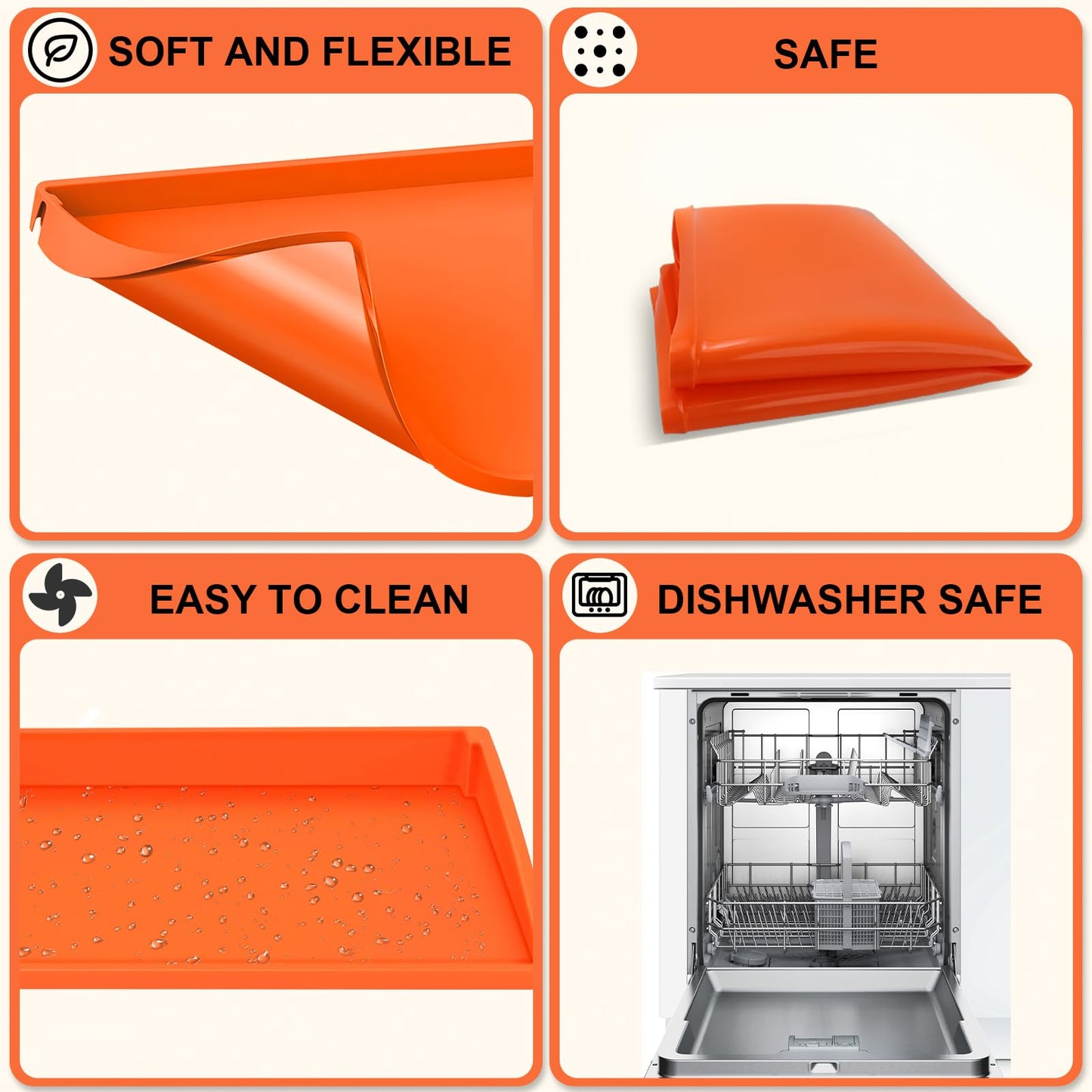 SOFT AND FLEXIBLE

SAFE

EASY TO CLEAN

DISHWASHER SAFE