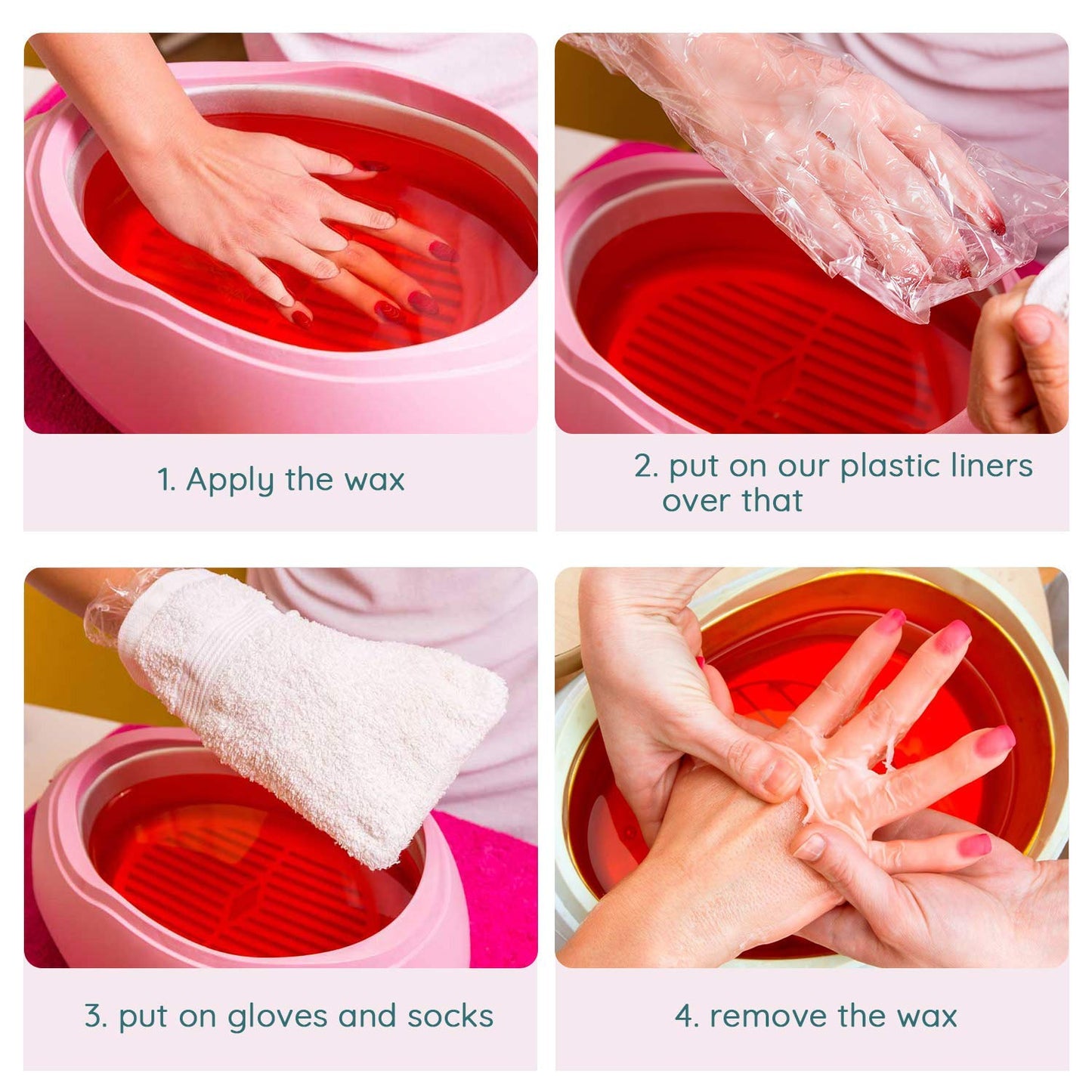 1. Apply the wax

2. put on our plastic liners over that

3. put on gloves and socks

4. remove the wax