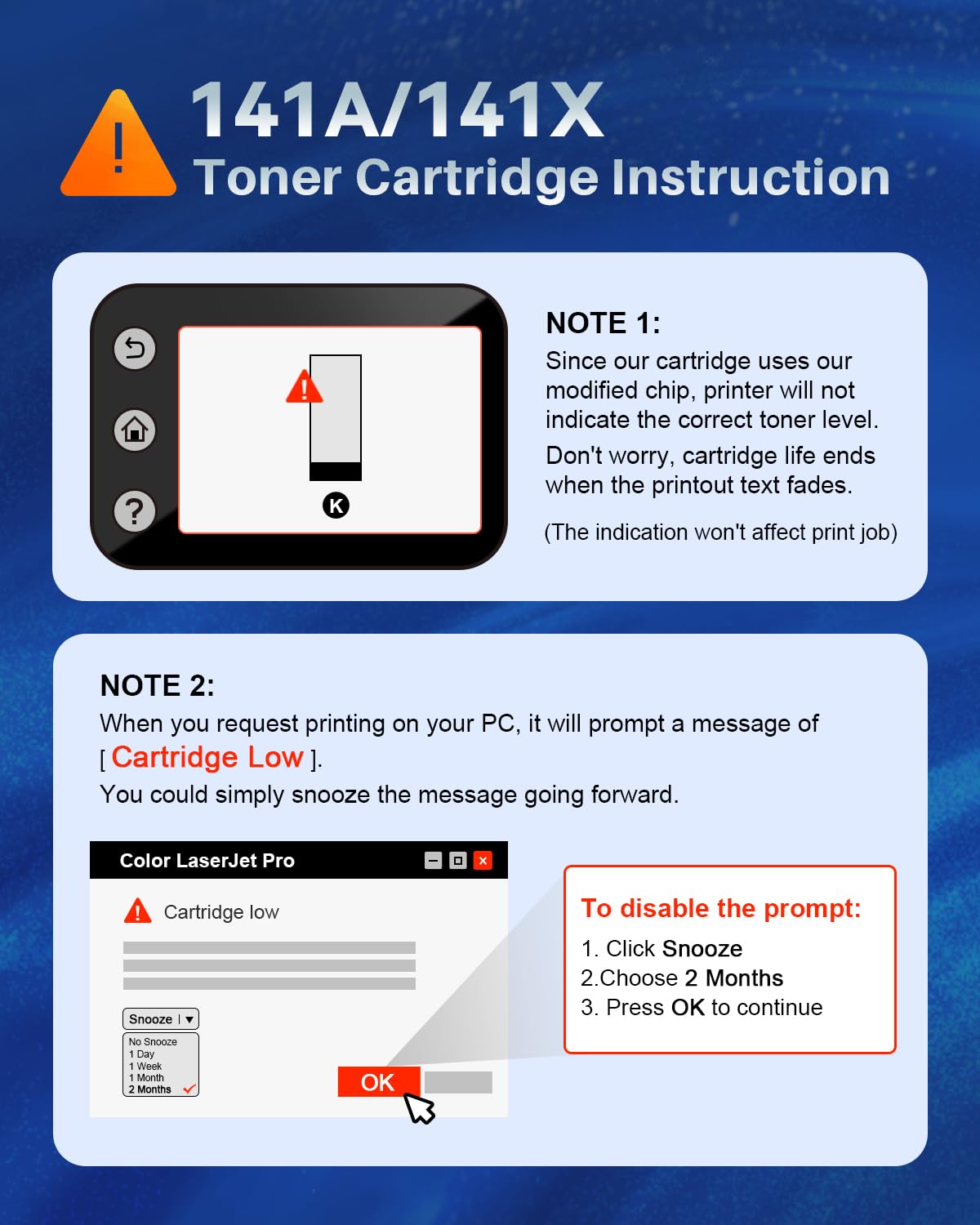 141A/141X
Toner Cartridge Instruction

K

NOTE 1:
Since our cartridge uses our modified chip, printer will not indicate the correct toner level.
Don't worry, cartridge life ends when the printout text fades.
(The indication won't affect print job)

NOTE 2:
When you request printing on your PC, it will prompt a message of [ Cartridge Low ].
You could simply snooze the message going forward.

Color LaserJet Pro
Cartridge low
Snooze
No Snooze
1 Day
1 Week
1 Month
2 Months
OK

To disable the prompt:
1. Click Snooze
2.Choose 2 Months
3. Press OK to continue