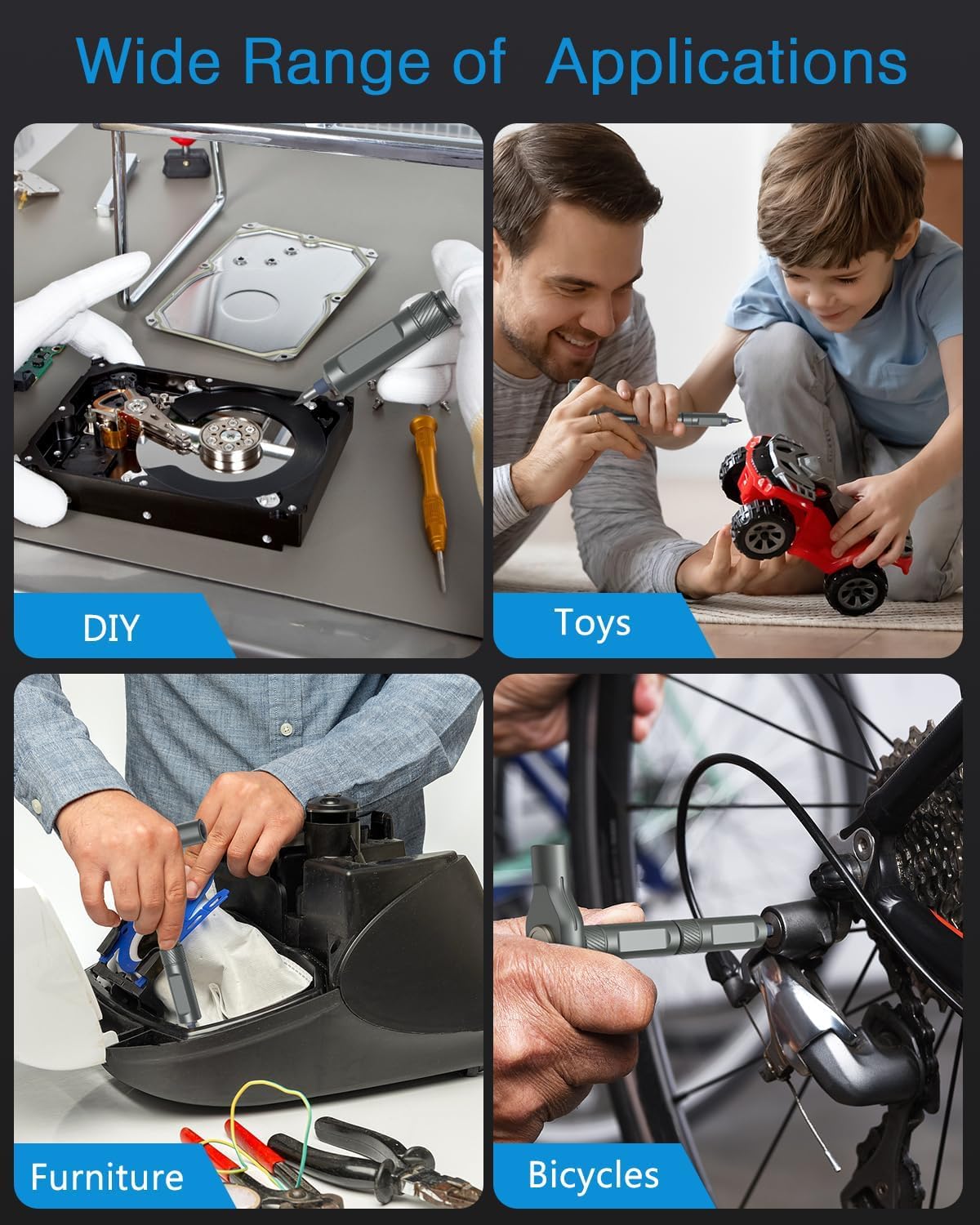 Wide Range of Applications

DIY

Toys

Furniture

Bicycles