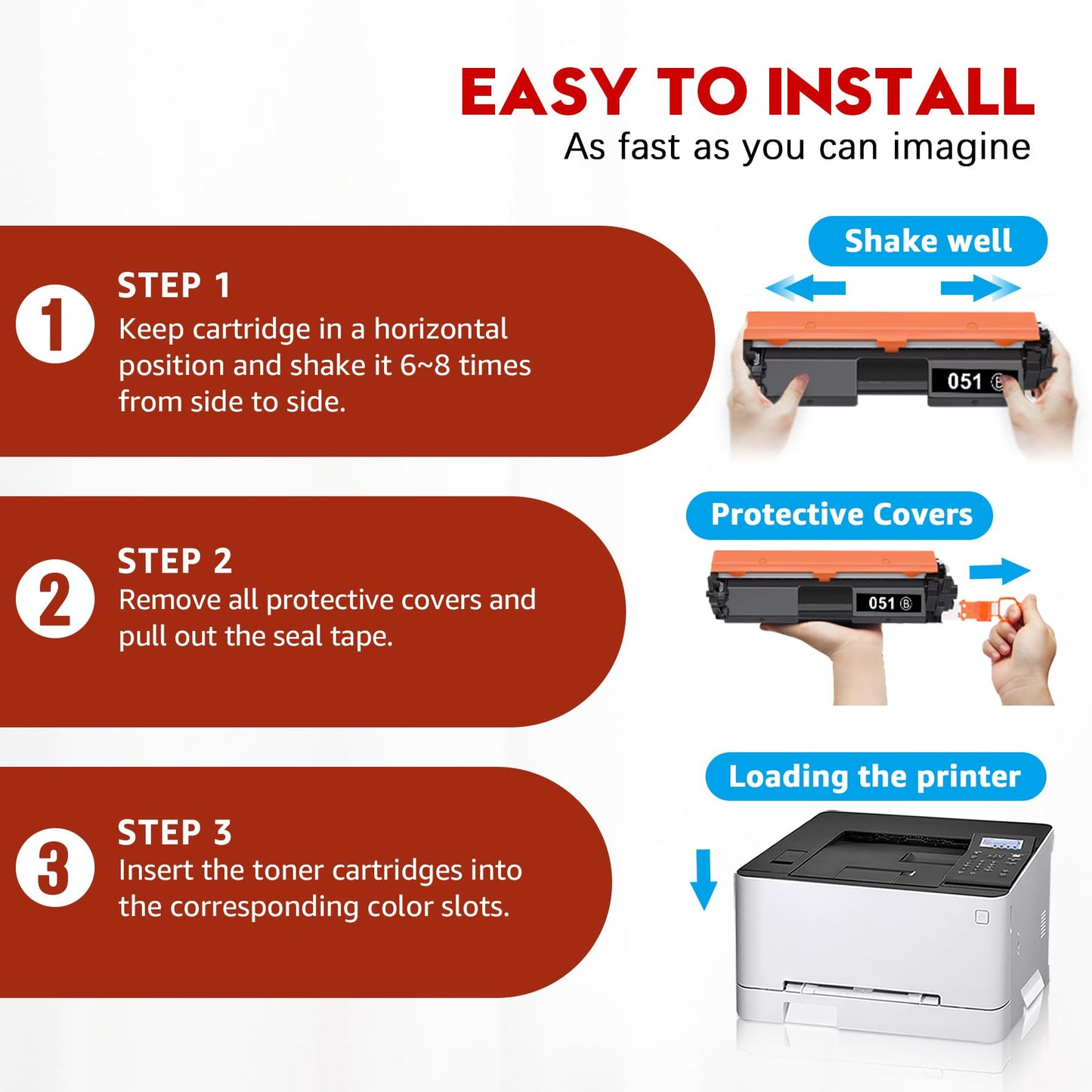 EASY TO INSTALL
As fast as you can imagine

1
STEP 1
Keep cartridge in a horizontal position and shake it 6~8 times from side to side.

Shake well

051 B

2
STEP 2
Remove all protective covers and pull out the seal tape.

Protective Covers

051 B

3
STEP 3
Insert the toner cartridges into the corresponding color slots.

Loading the printer