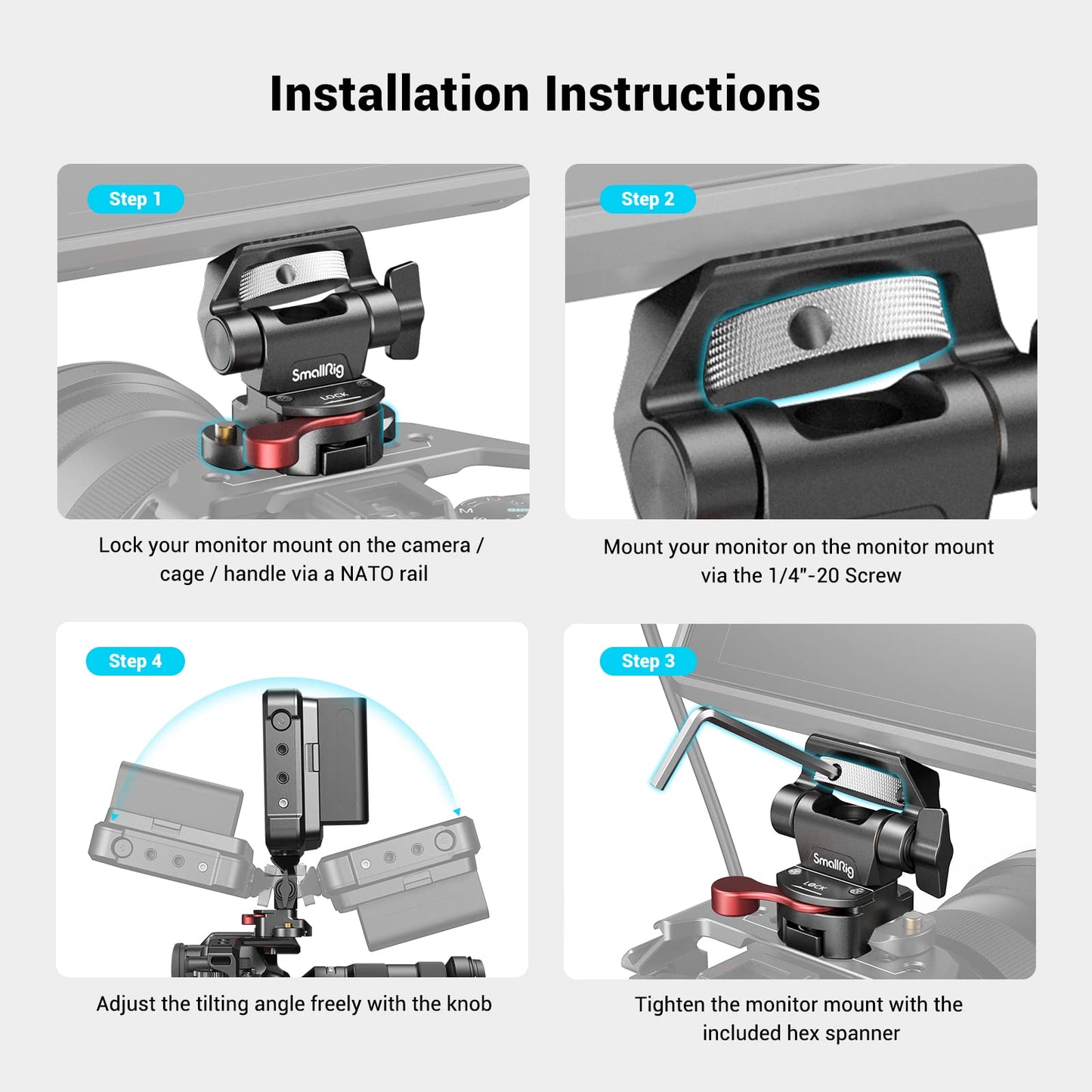 Installation Instructions

Step 1

SmallRig
LOCK

Lock your monitor mount on the camera / cage / handle via a NATO rail

Step 2

Mount your monitor on the monitor mount via the 1/4"-20 Screw

Step 4

Adjust the tilting angle freely with the knob

Step 3

SmallRig
LOCK

Tighten the monitor mount with the included hex spanner