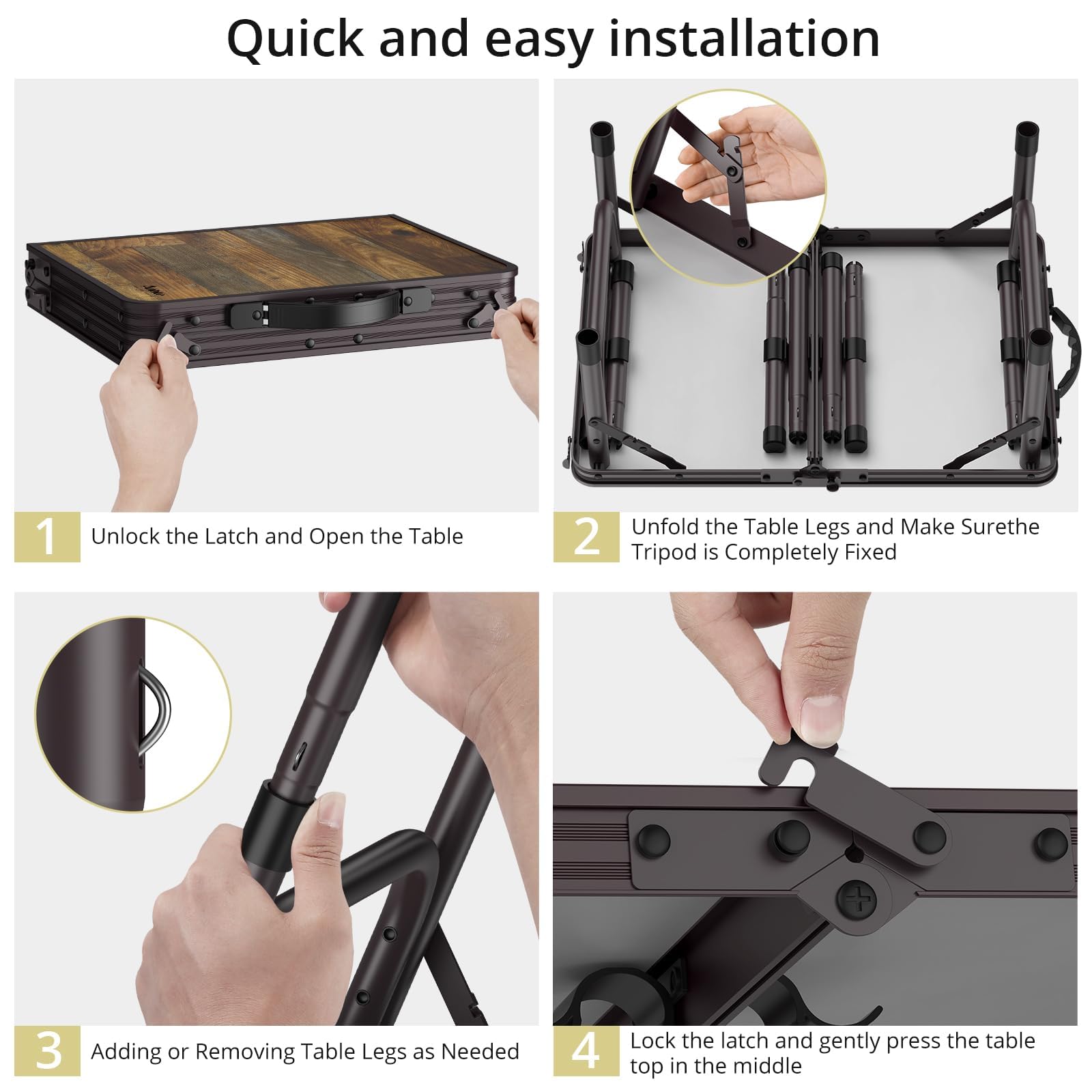 Quick and easy installation

1 Unlock the Latch and Open the Table

2 Unfold the Table Legs and Make Surethe Tripod is Completely Fixed

3 Adding or Removing Table Legs as Needed

4 Lock the latch and gently press the table top in the middle