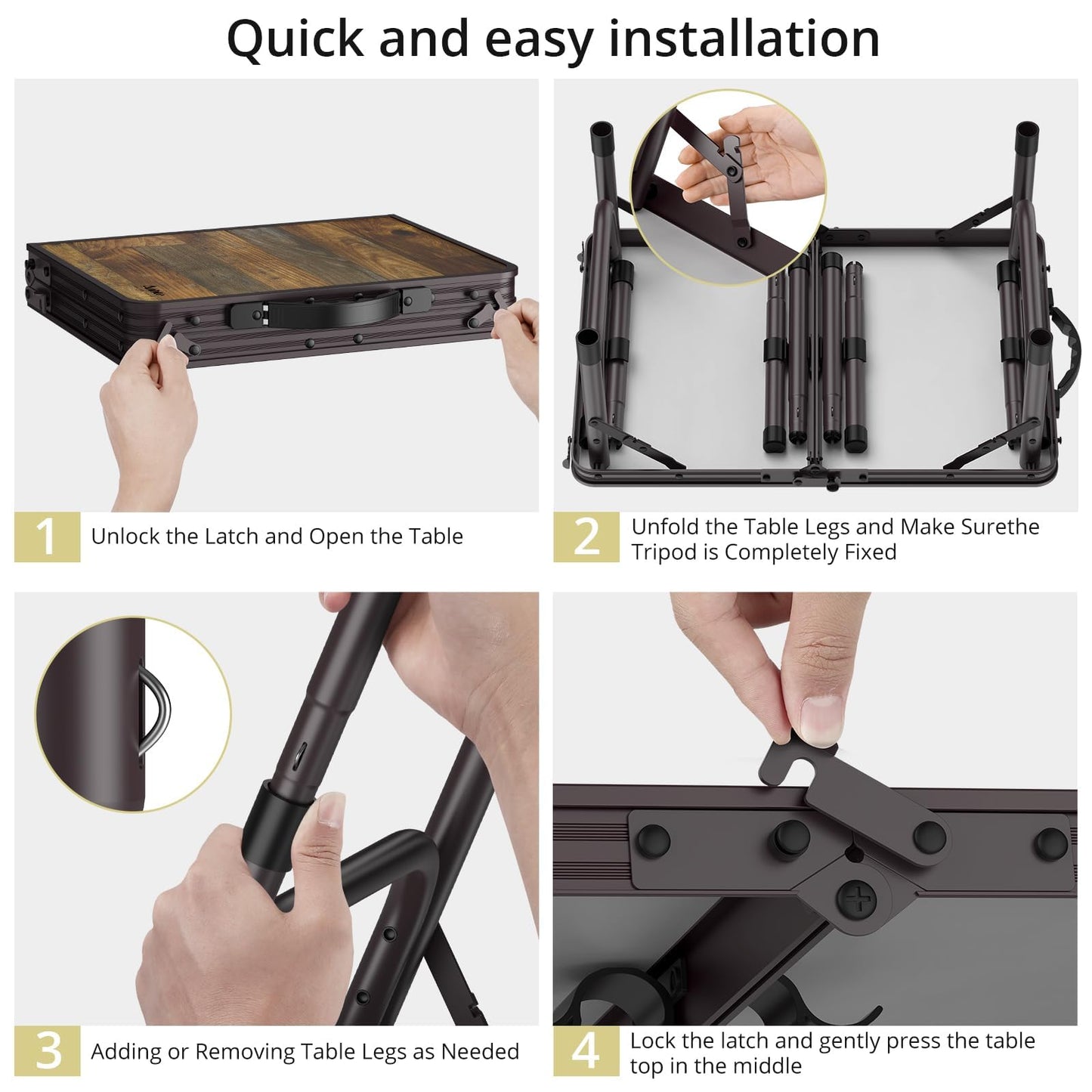 Quick and easy installation

1 Unlock the Latch and Open the Table

2 Unfold the Table Legs and Make Surethe Tripod is Completely Fixed

3 Adding or Removing Table Legs as Needed

4 Lock the latch and gently press the table top in the middle