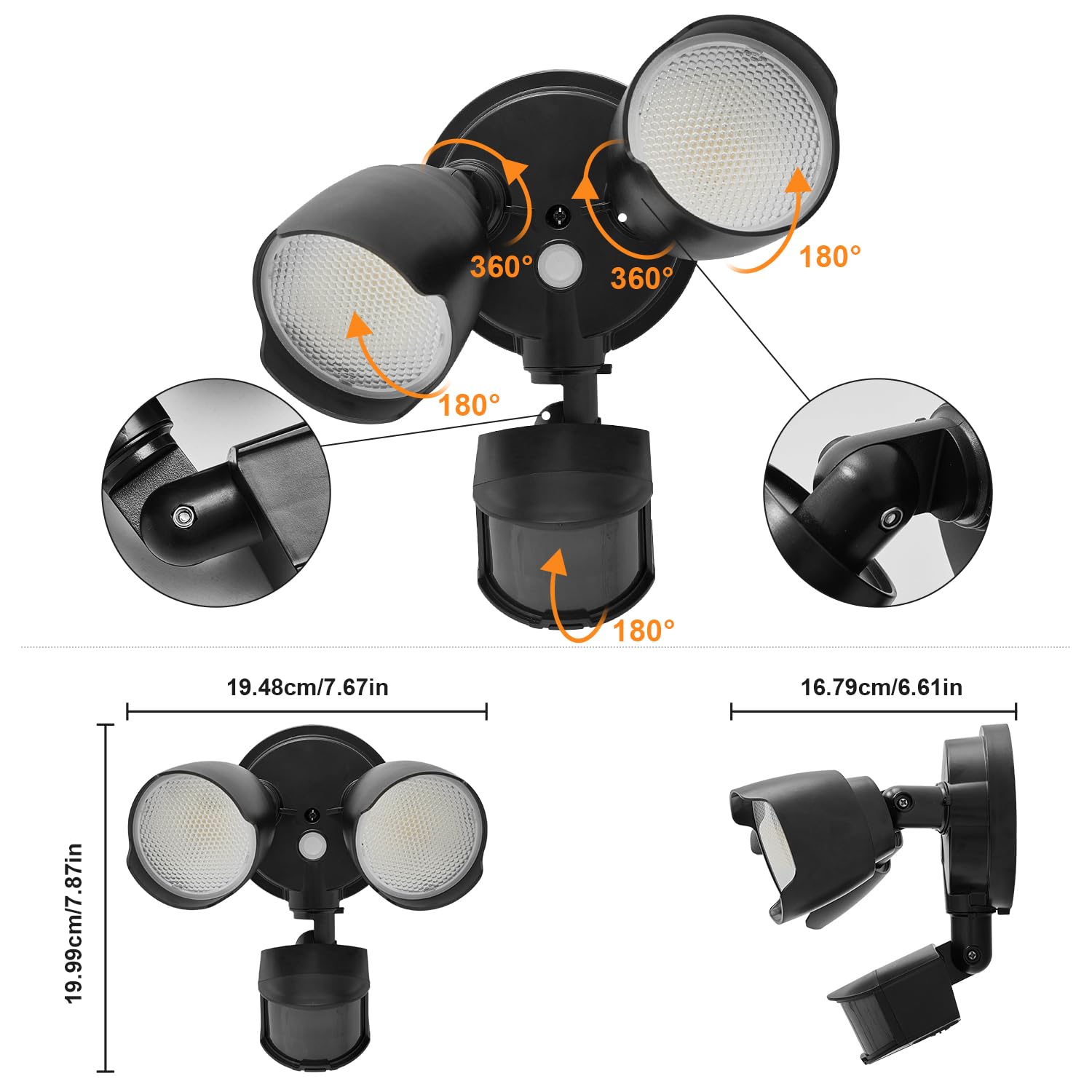 360°
360°
180°
180°
180°

19.48cm/7.67in
19.99cm/7.87in
16.79cm/6.61in