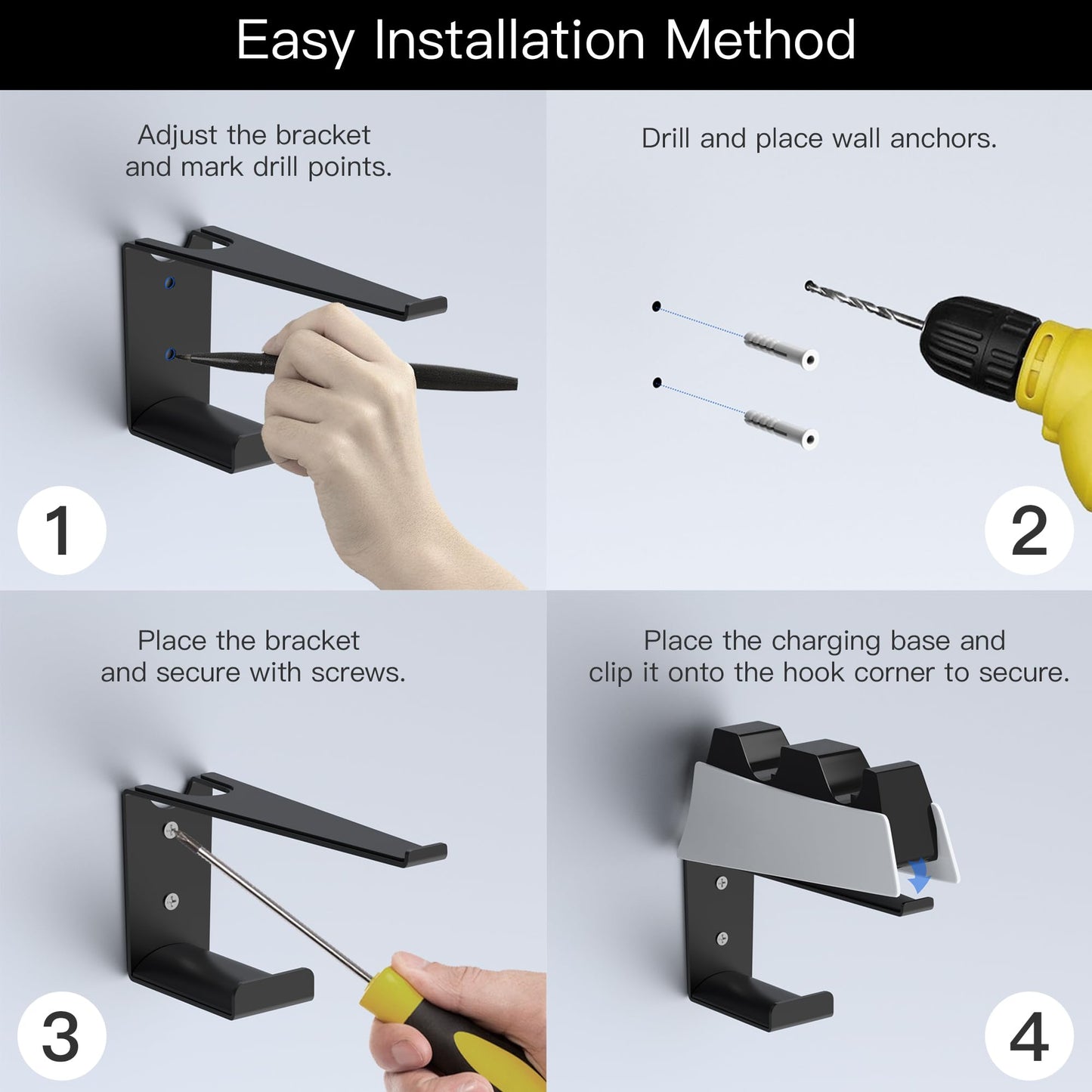 Easy Installation Method

Adjust the bracket and mark drill points.

1

Drill and place wall anchors.

2

Place the bracket and secure with screws.

3

Place the charging base and clip it onto the hook corner to secure.

4