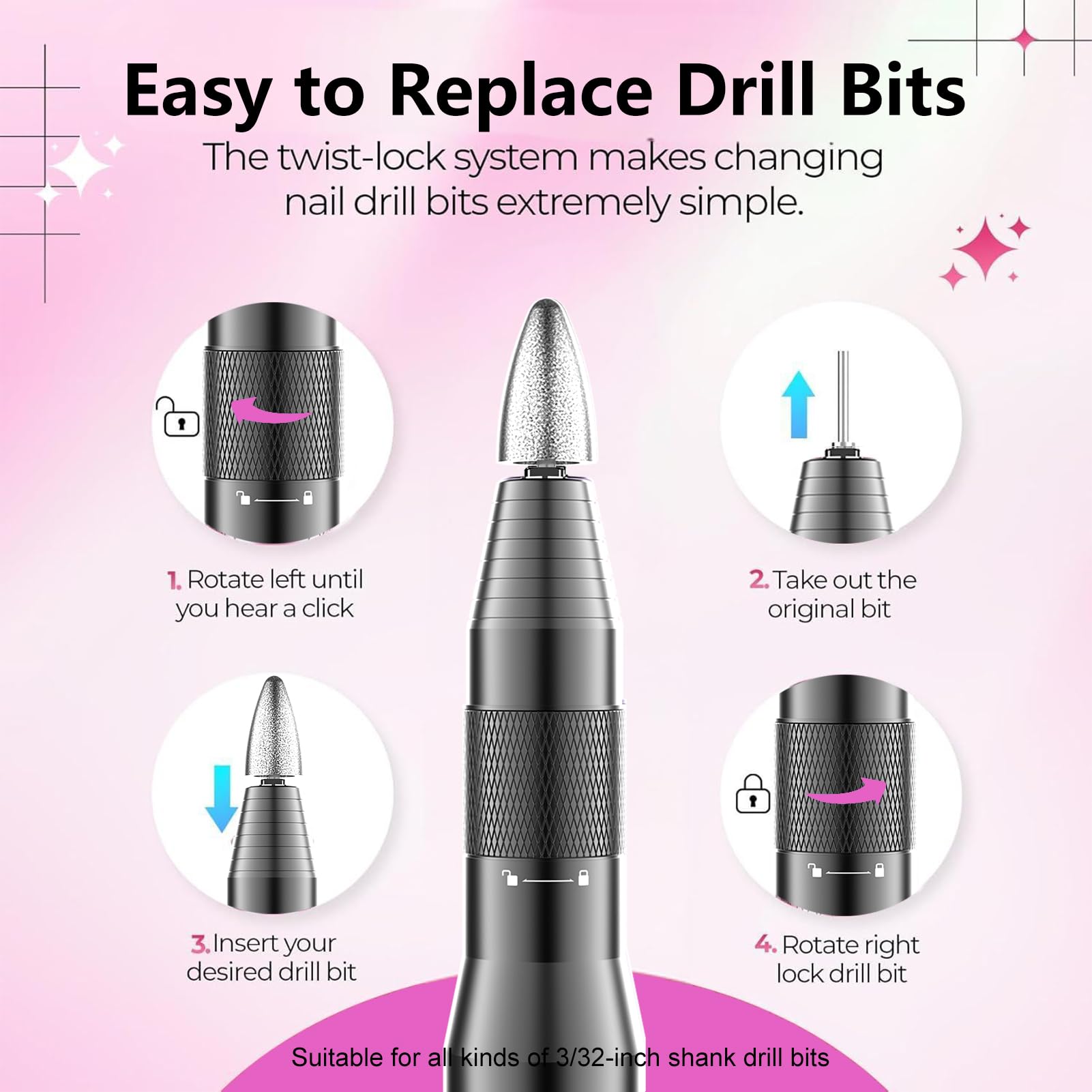 Easy to Replace Drill Bits

The twist-lock system makes changing nail drill bits extremely simple.

1. Rotate left until you hear a click

2. Take out the original bit

3. Insert your desired drill bit

4. Rotate right lock drill bit

Suitable for all kinds of 3/32-inch shank drill bits