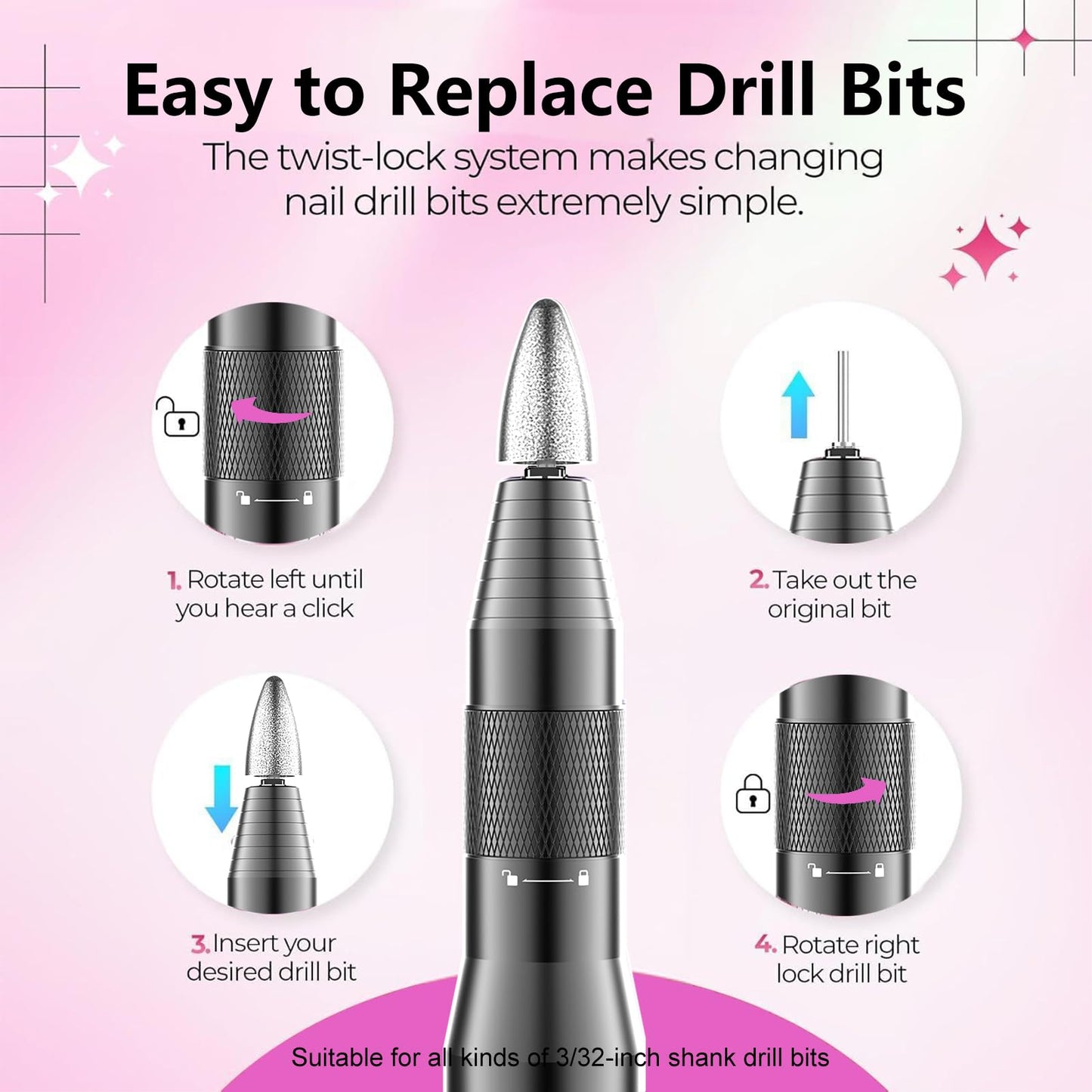 Easy to Replace Drill Bits

The twist-lock system makes changing nail drill bits extremely simple.

1. Rotate left until you hear a click

2. Take out the original bit

3. Insert your desired drill bit

4. Rotate right lock drill bit

Suitable for all kinds of 3/32-inch shank drill bits