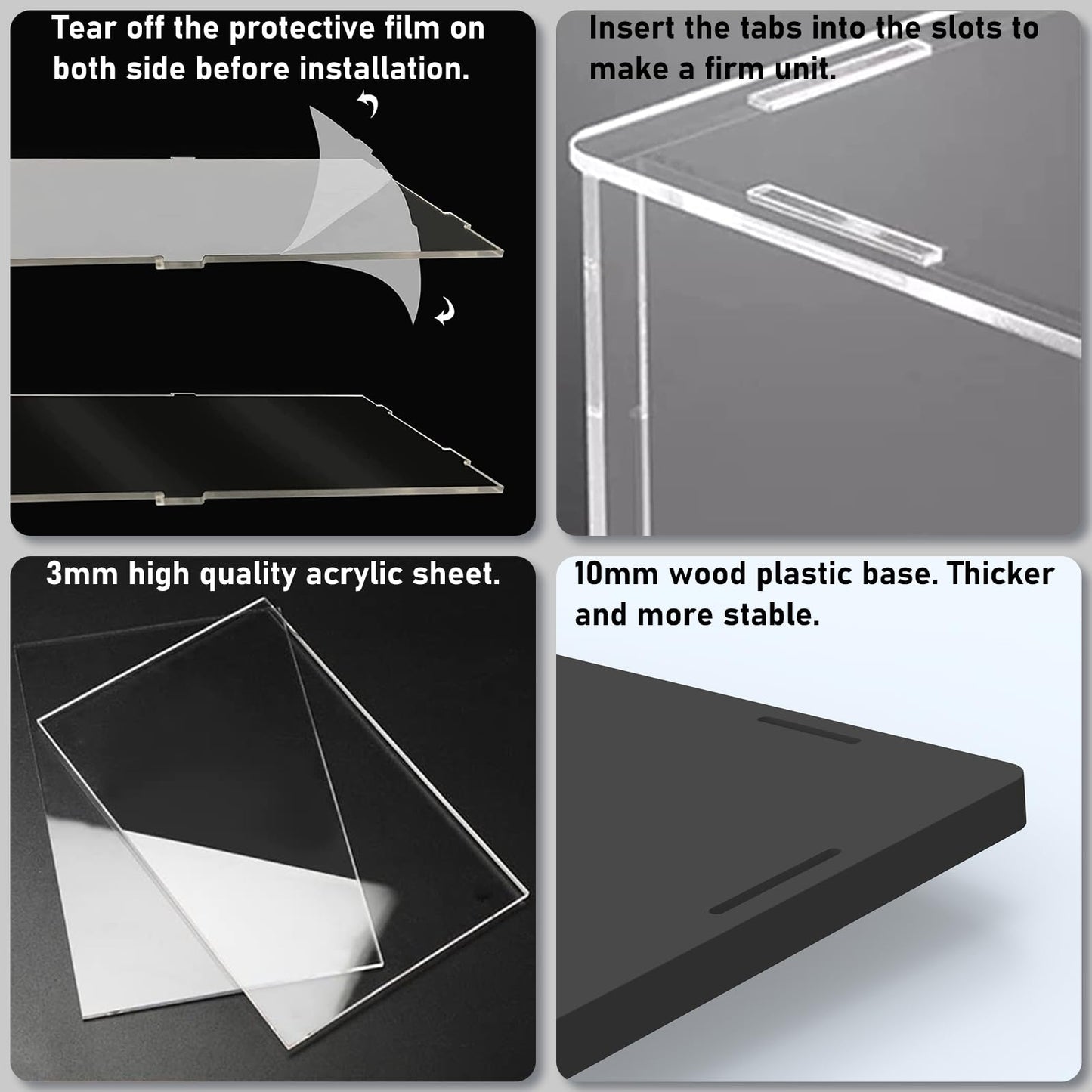 Tear off the protective film on both side before installation.

Insert the tabs into the slots to make a firm unit.

3mm high quality acrylic sheet.

10mm wood plastic base. Thicker and more stable.