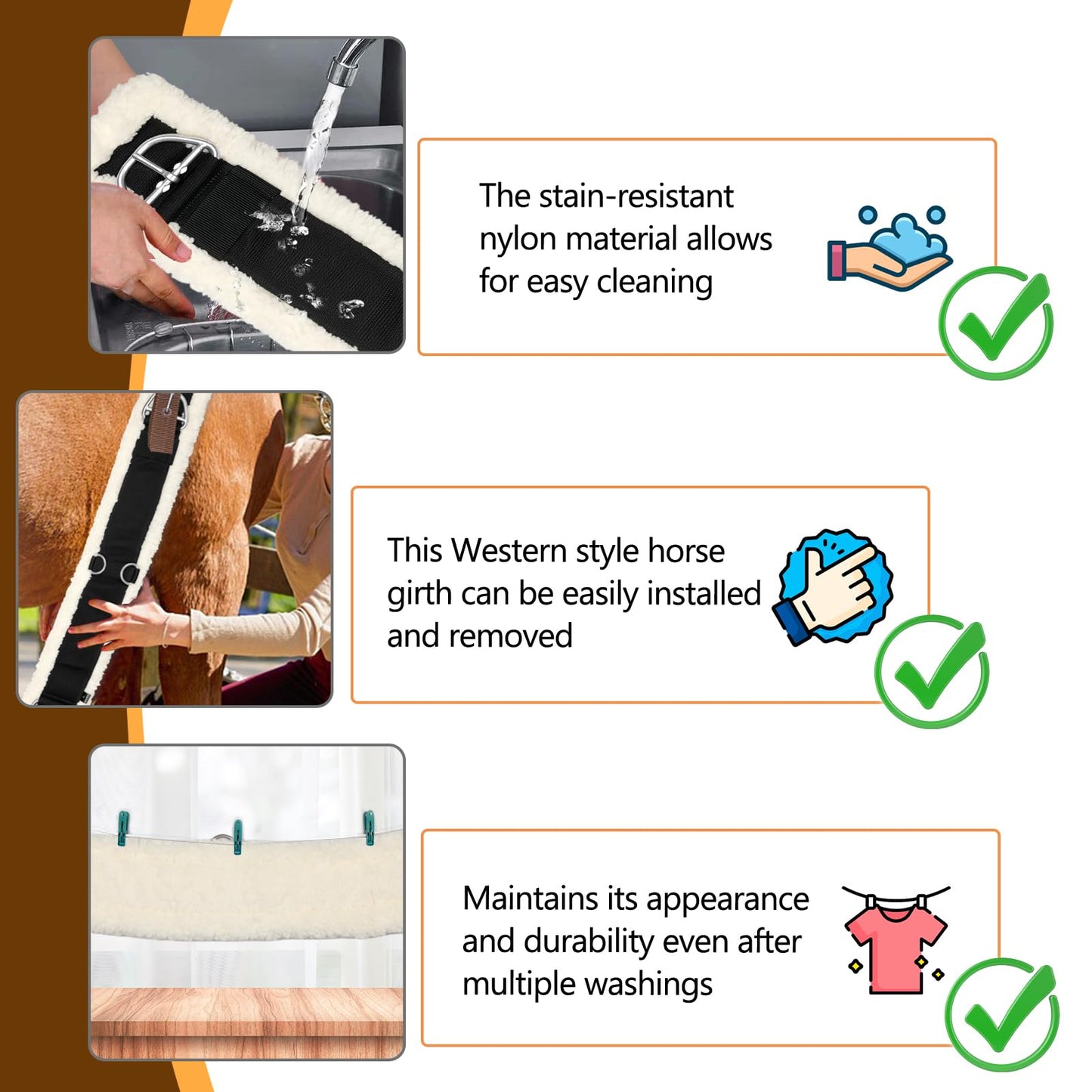 The stain-resistant nylon material allows for easy cleaning

This Western style horse girth can be easily installed and removed

Maintains its appearance and durability even after multiple washings