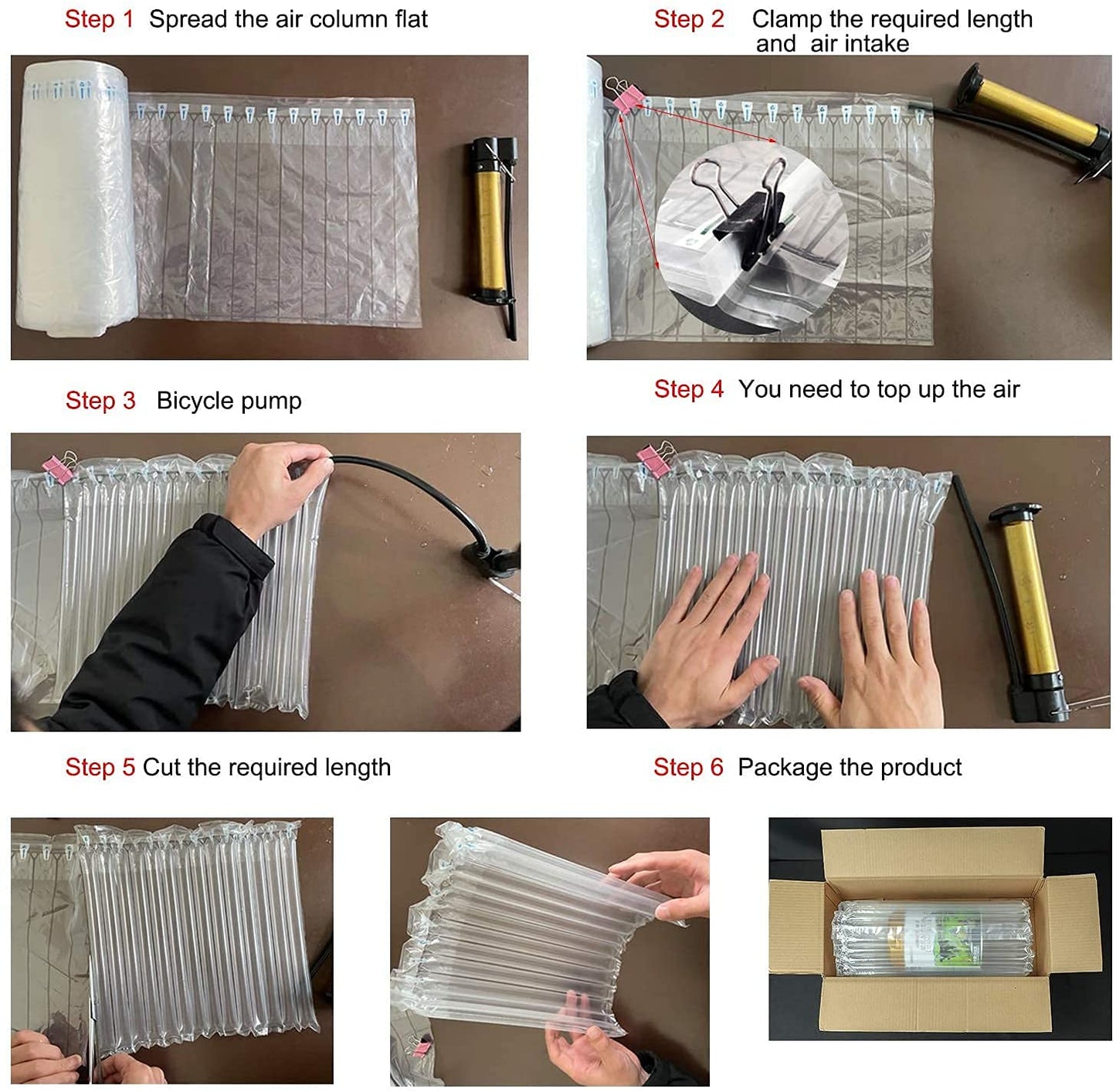 Step 1 Spread the air column flat

Step 2 Clamp the required length and air intake

Step 3 Bicycle pump

Step 4 You need to top up the air

Step 5 Cut the required length

Step 6 Package the product