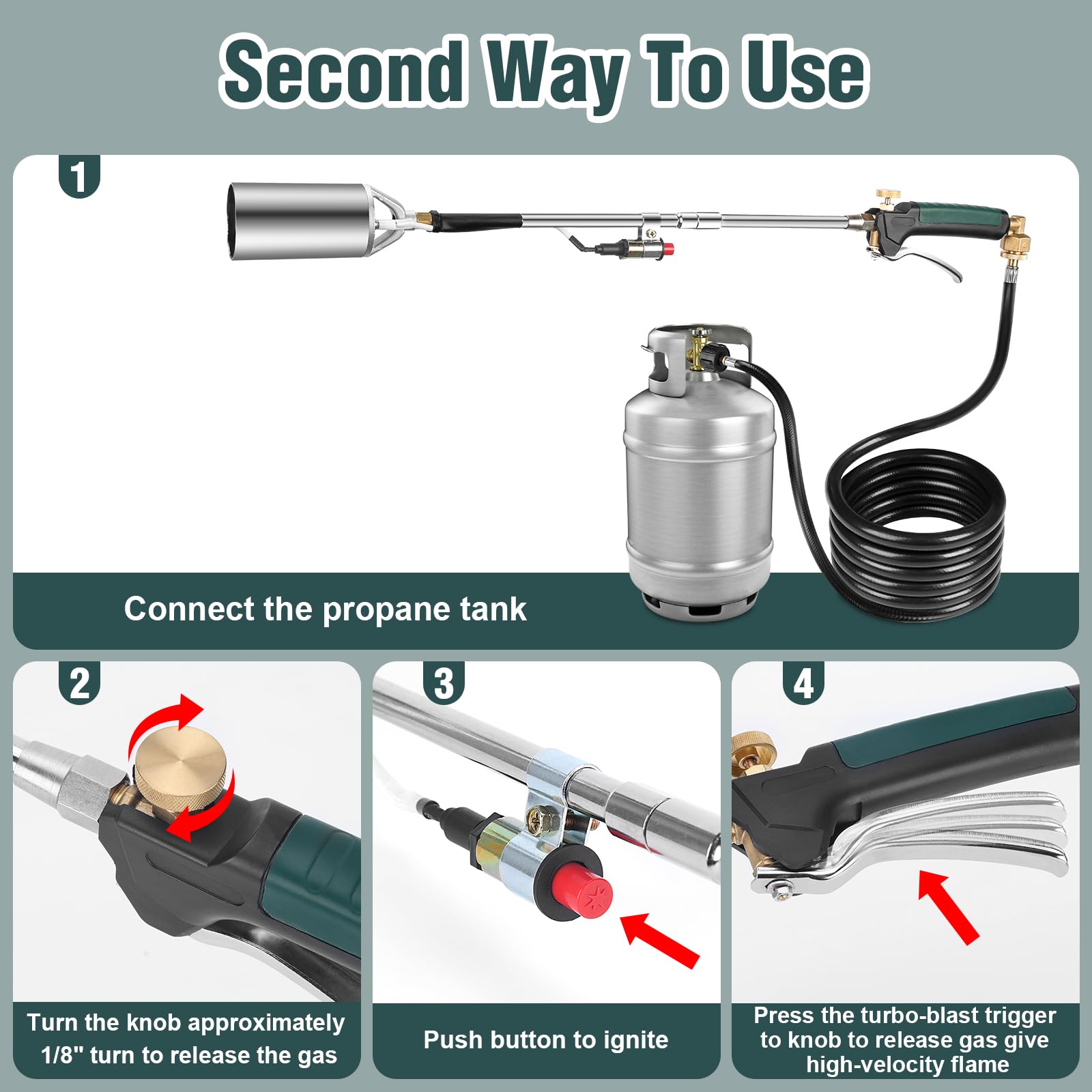 Second Way To Use

1

Connect the propane tank

2

Turn the knob approximately 1/8" turn to release the gas

3

Push button to ignite

4

Press the turbo-blast trigger to knob to release gas give high-velocity flame