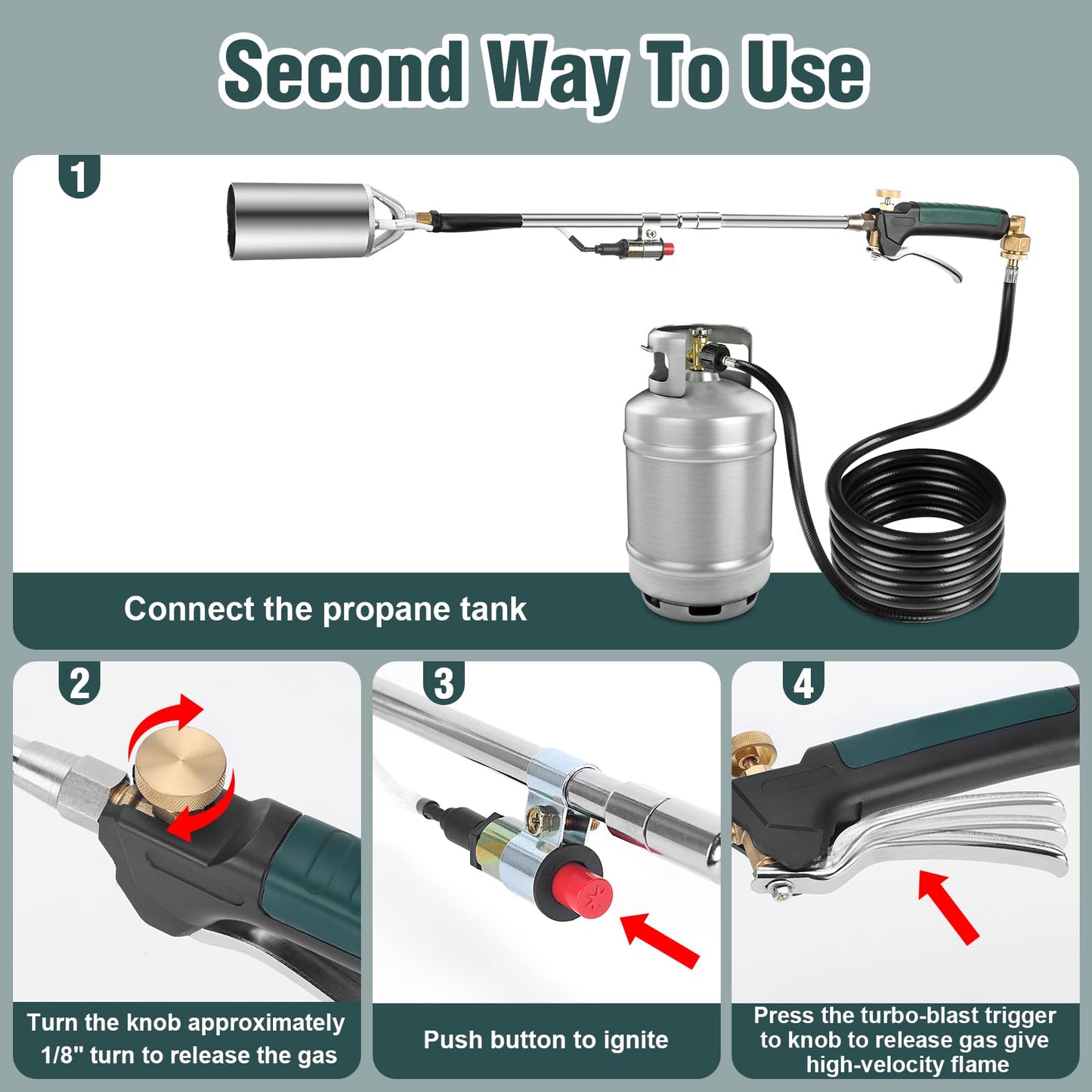 Second Way To Use

1

Connect the propane tank

2

Turn the knob approximately 1/8" turn to release the gas

3

Push button to ignite

4

Press the turbo-blast trigger to knob to release gas give high-velocity flame