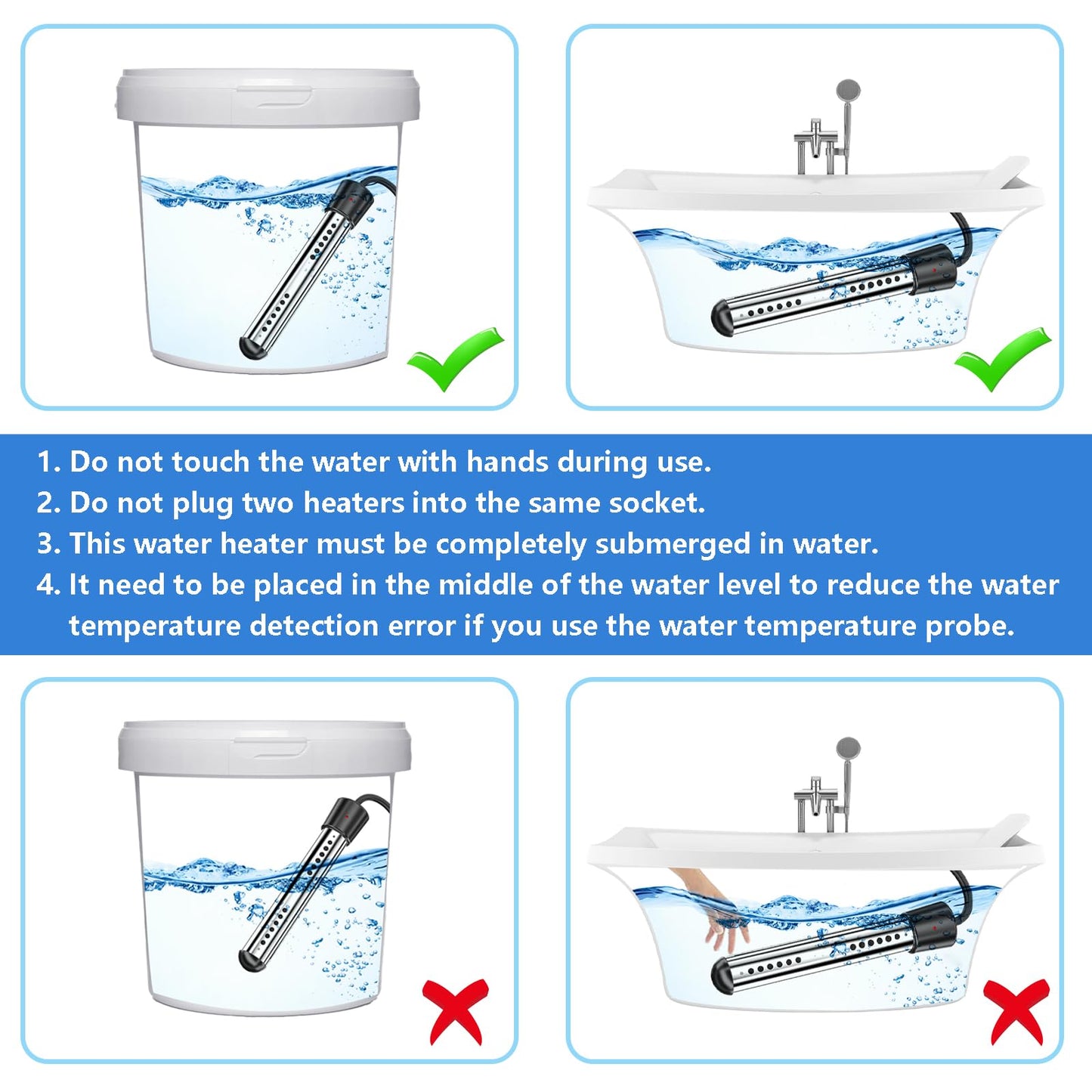 1. Do not touch the water with hands during use.
2. Do not plug two heaters into the same socket.
3. This water heater must be completely submerged in water.
4. It need to be placed in the middle of the water level to reduce the water temperature detection error if you use the water temperature probe.