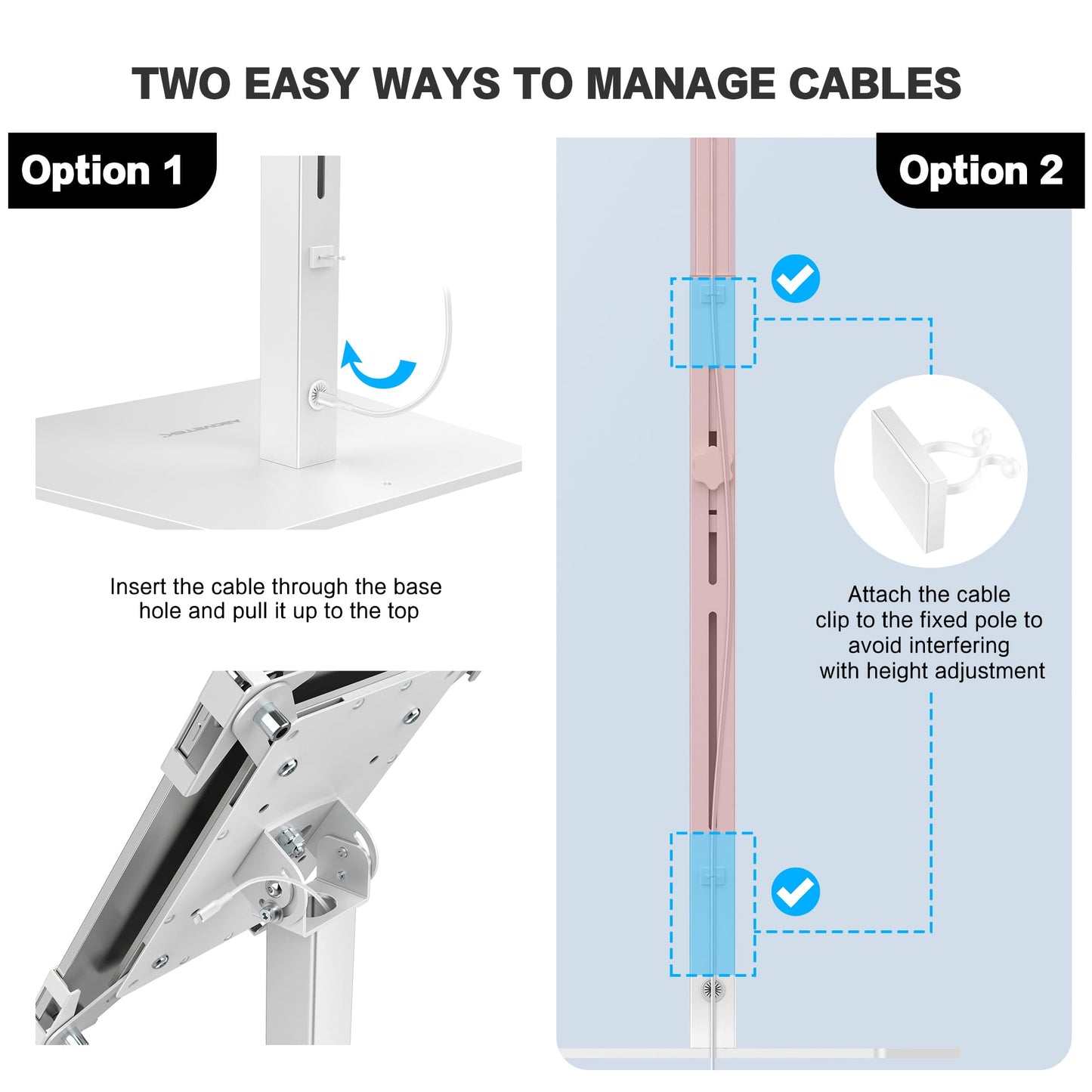 TWO EASY WAYS TO MANAGE CABLES

Option 1

ABOVETEK

Insert the cable through the base hole and pull it up to the top

Option 2

Attach the cable clip to the fixed pole to avoid interfering with height adjustment