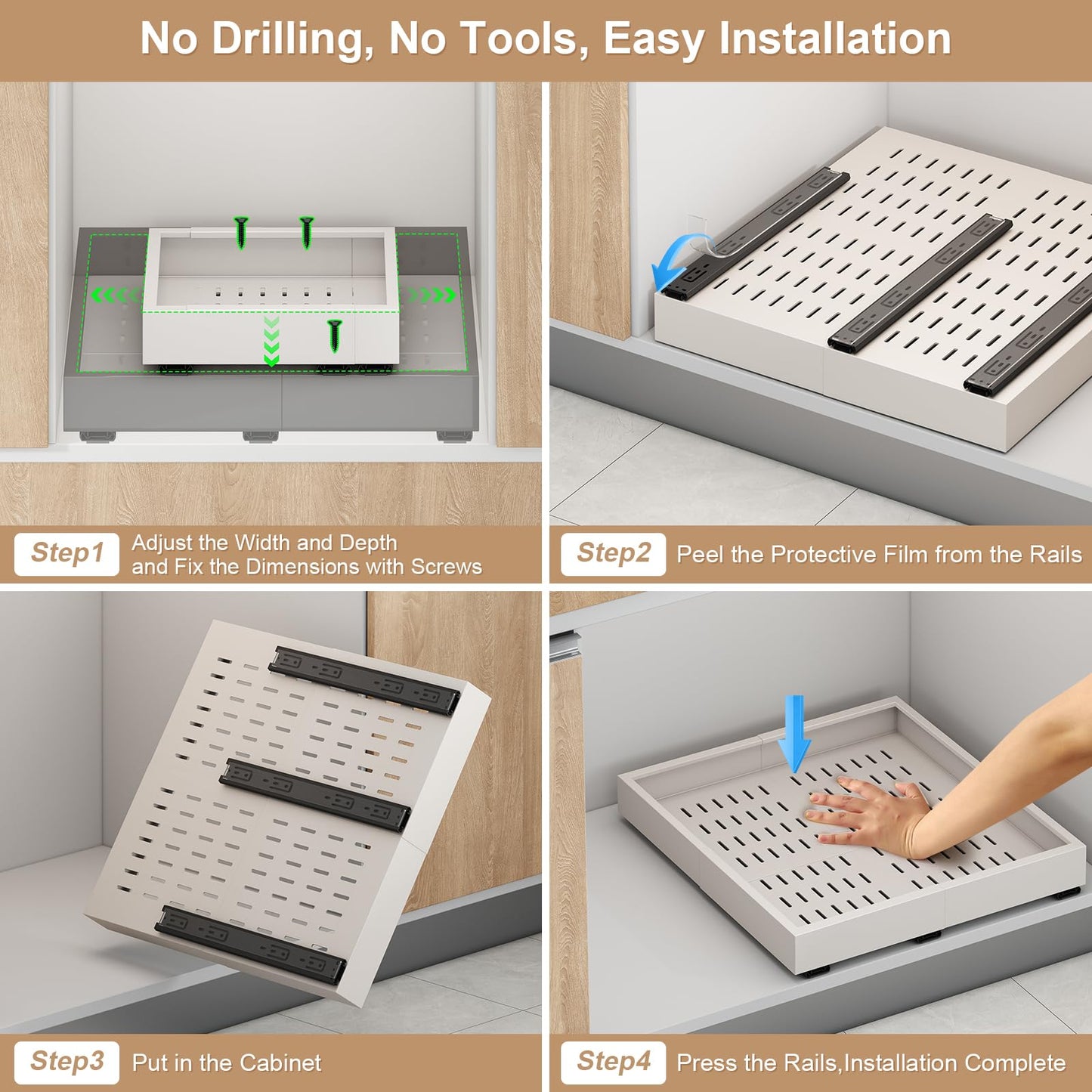 No Drilling, No Tools, Easy Installation

Step1 Adjust the Width and Depth and Fix the Dimensions with Screws

Step2 Peel the Protective Film from the Rails

Step3 Put in the Cabinet

Step4 Press the Rails,Installation Complete