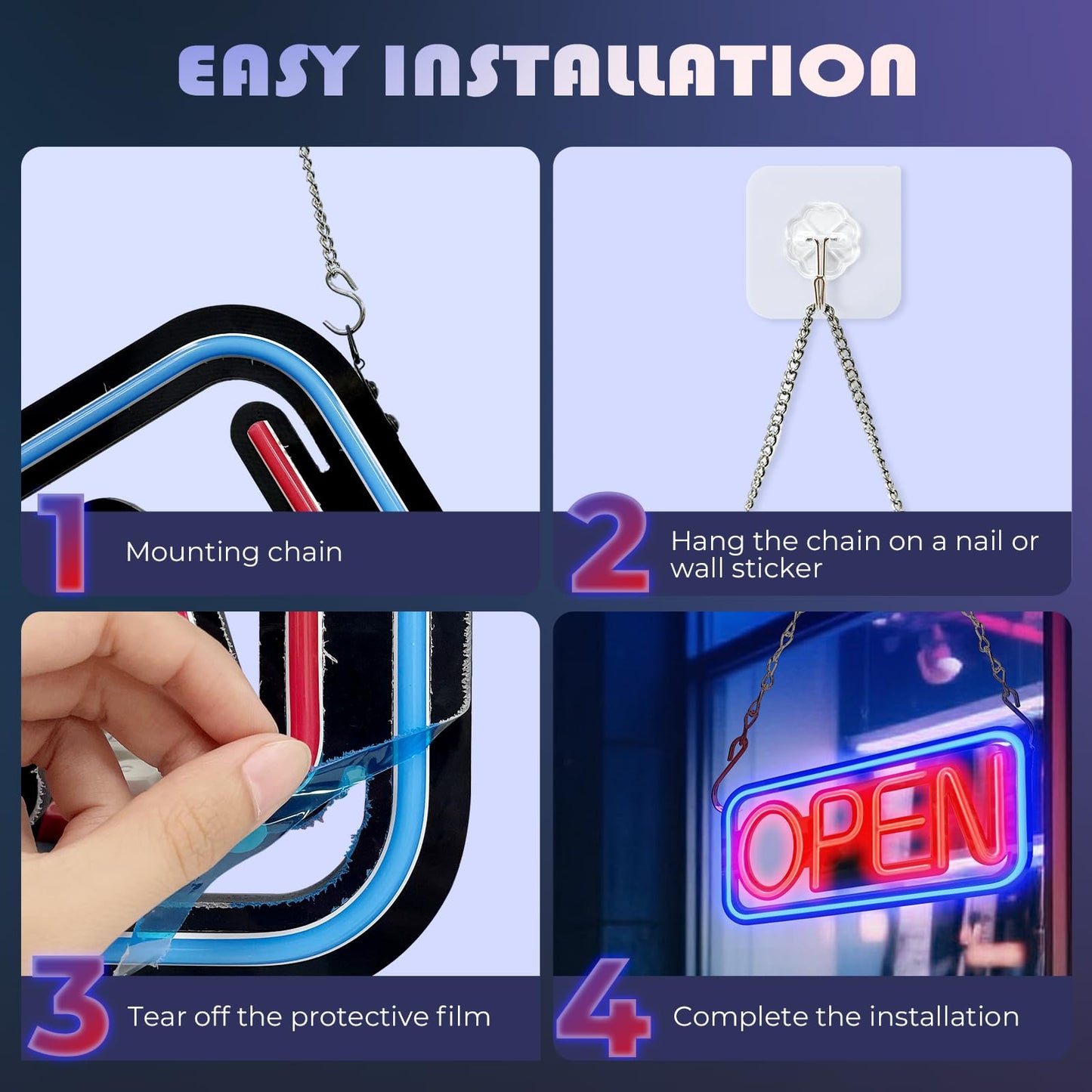 EASY INSTALLATION

1 Mounting chain

2 Hang the chain on a nail or wall sticker

3 Tear off the protective film

OPEN

4 Complete the installation