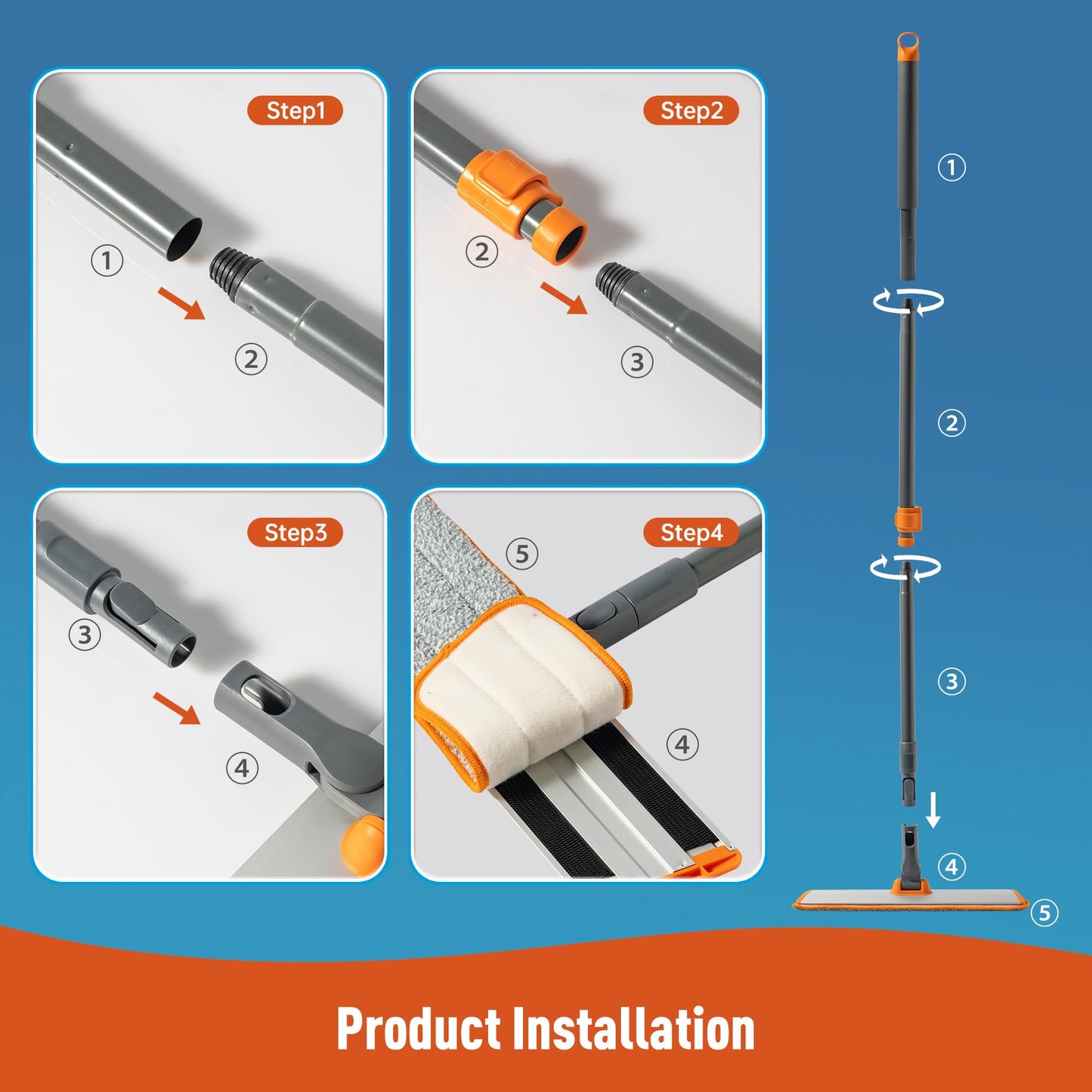 Step1
①
②

Step2
②
③

Step3
③
④

Step4
⑤
④

①
②
③
④
⑤

Product Installation