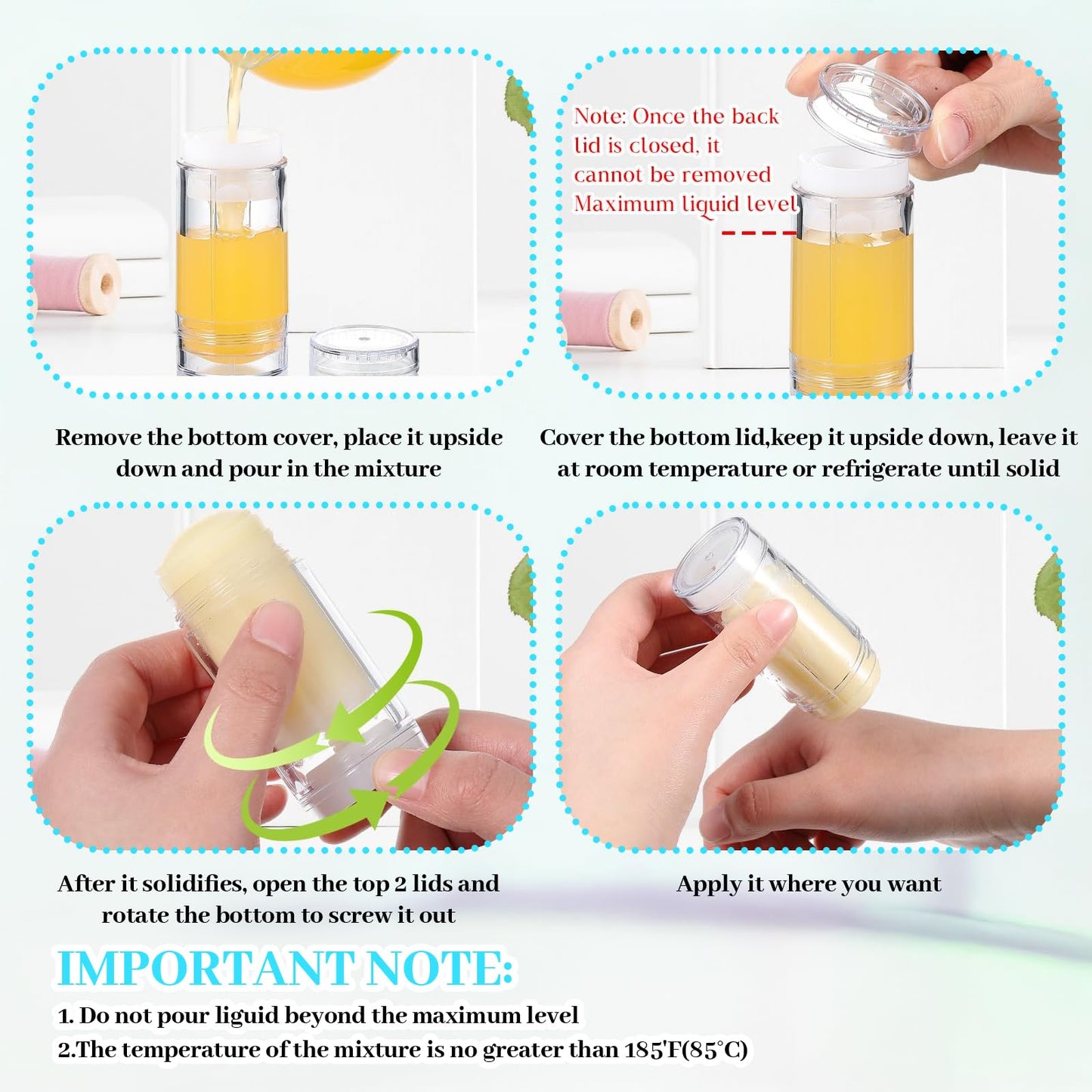 Note: Once the back lid is closed, it cannot be removed
Maximum liquid level

Remove the bottom cover, place it upside down and pour in the mixture

Cover the bottom lid,keep it upside down, leave it at room temperature or refrigerate until solid

After it solidifies, open the top 2 lids and rotate the bottom to screw it out

Apply it where you want

IMPORTANT NOTE:

1. Do not pour liguid beyond the maximum level
2.The temperature of the mixture is no greater than 185'F(85°C)