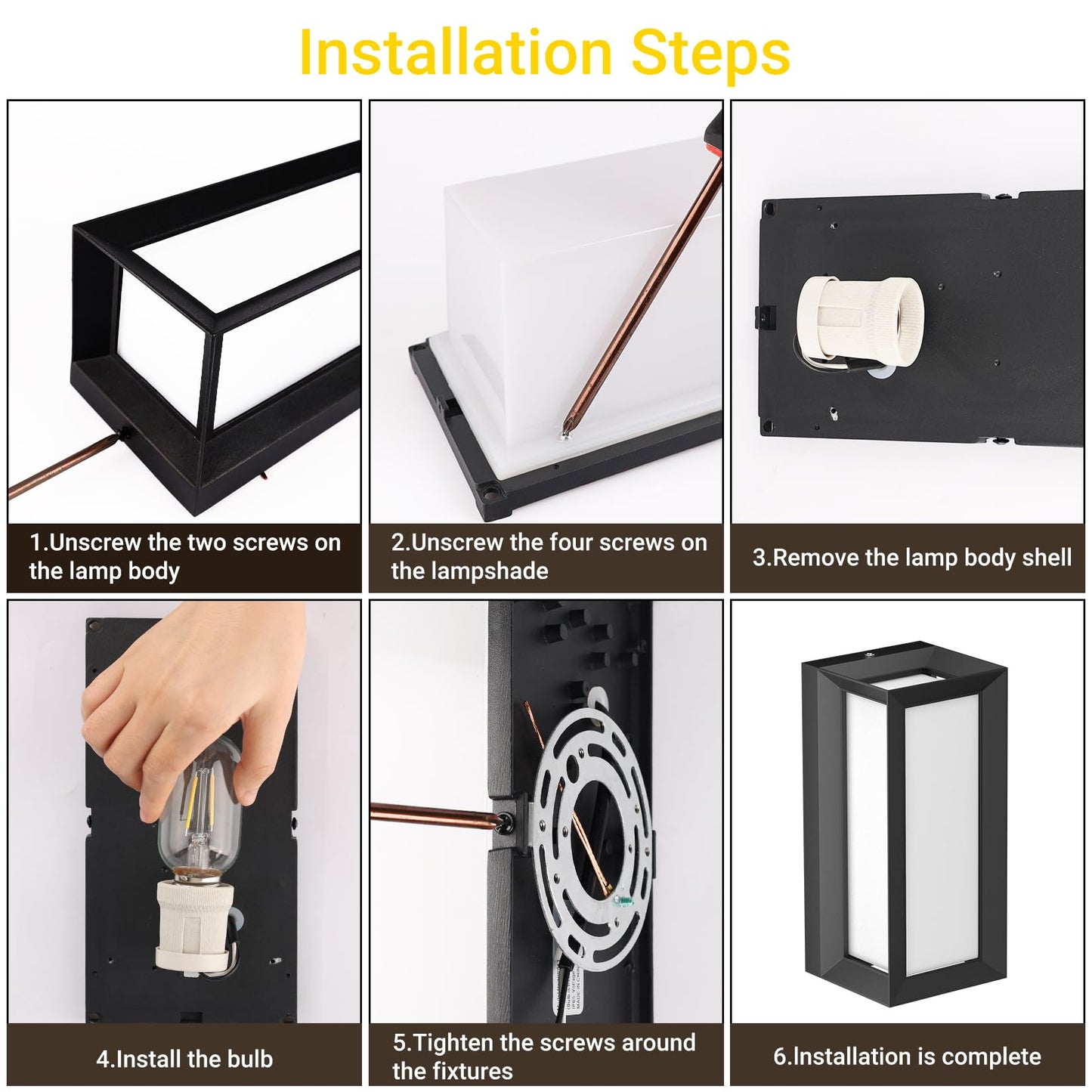 Installation Steps

1.Unscrew the two screws on the lamp body

2.Unscrew the four screws on the lampshade

3.Remove the lamp body shell

4.Install the bulb

5.Tighten the screws around the fixtures

6.Installation is complete