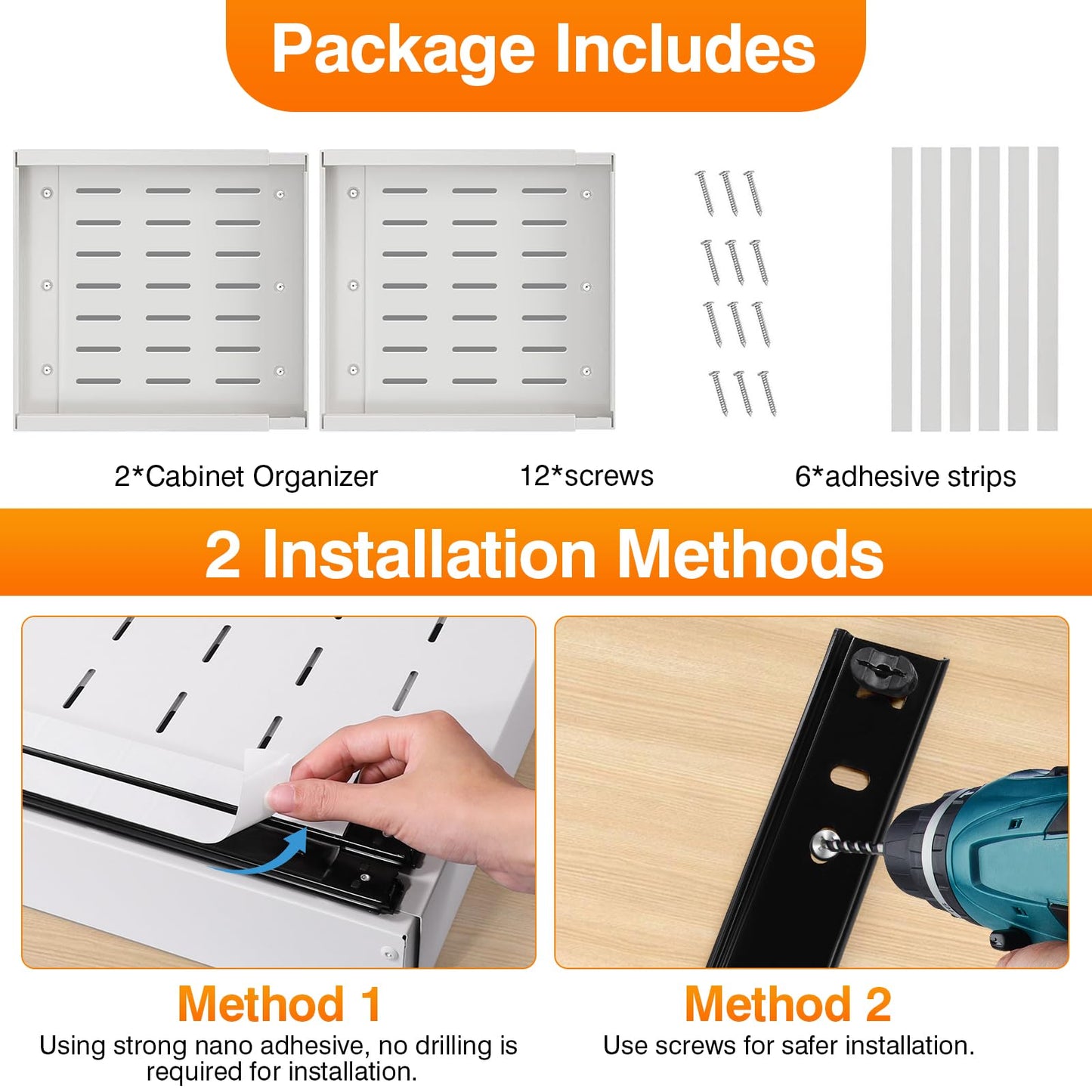 Package Includes

2*Cabinet Organizer

12*screws

6*adhesive strips

2 Installation Methods

Method 1

Using strong nano adhesive, no drilling is required for installation.

Method 2

Use screws for safer installation.