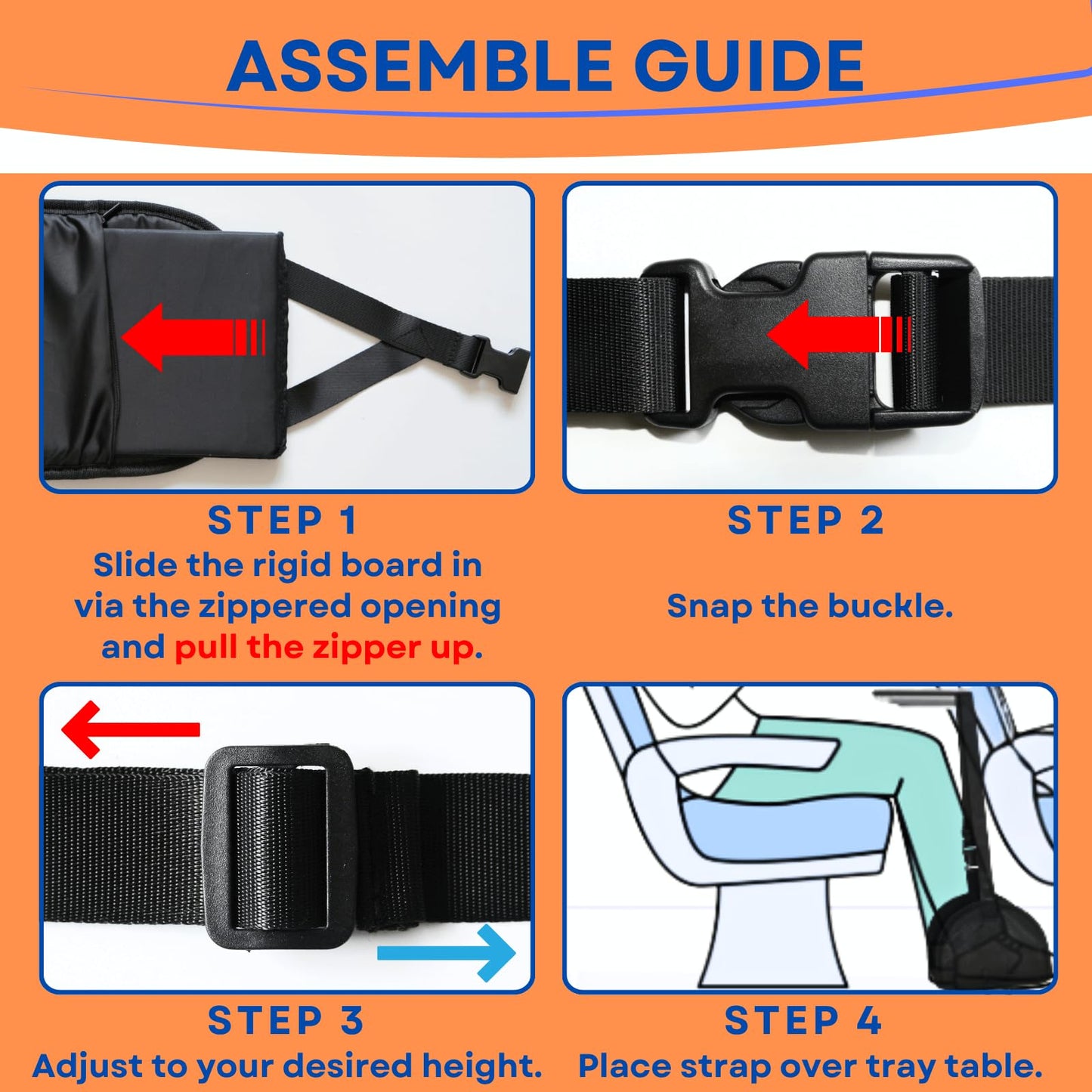 ASSEMBLE GUIDE

STEP 1
Slide the rigid board in via the zippered opening and pull the zipper up.

STEP 2
Snap the buckle.

STEP 3
Adjust to your desired height.

STEP 4
Place strap over tray table.