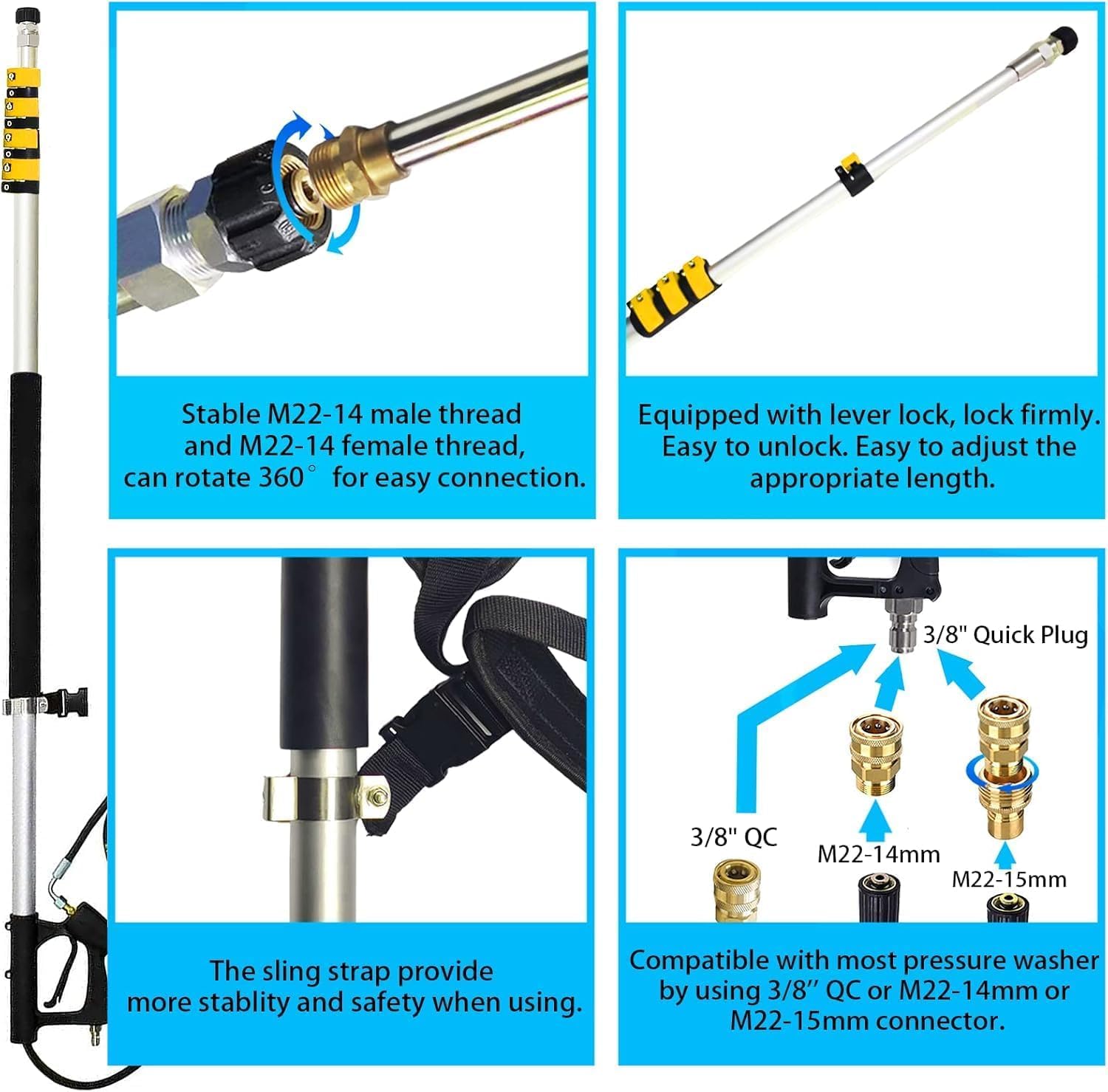 Stable M22-14 male thread and M22-14 female thread, can rotate 360° for easy connection.

Equipped with lever lock, lock firmly. Easy to unlock. Easy to adjust the appropriate length.

The sling strap provide more stablity and safety when using.

3/8" Quick Plug

3/8" QC

M22-14mm

M22-15mm

Compatible with most pressure washer by using 3/8'' QC or M22-14mm or M22-15mm connector.