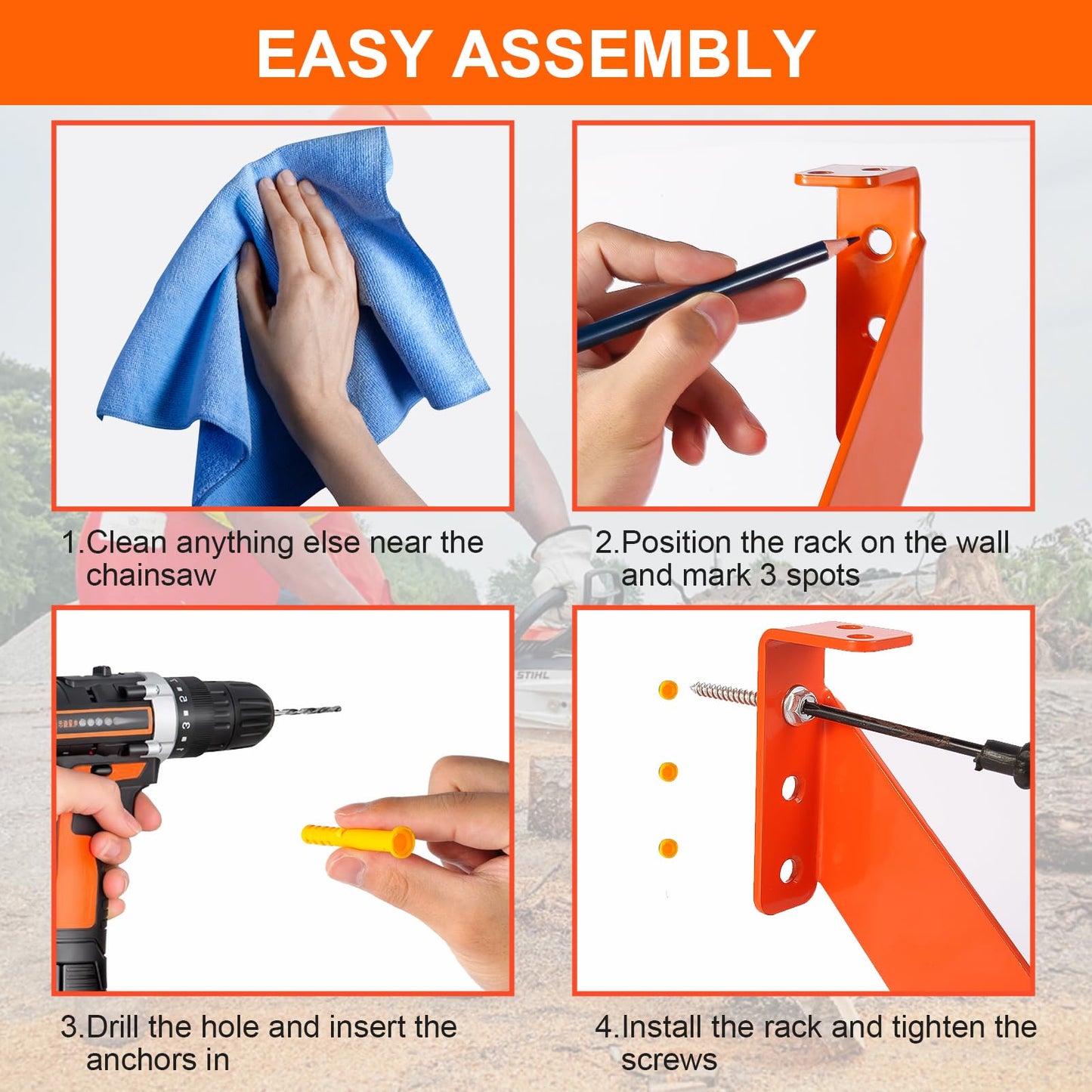 EASY ASSEMBLY

1.Clean anything else near the chainsaw

2.Position the rack on the wall and mark 3 spots

STIHL

3.Drill the hole and insert the anchors in

4.Install the rack and tighten the screws