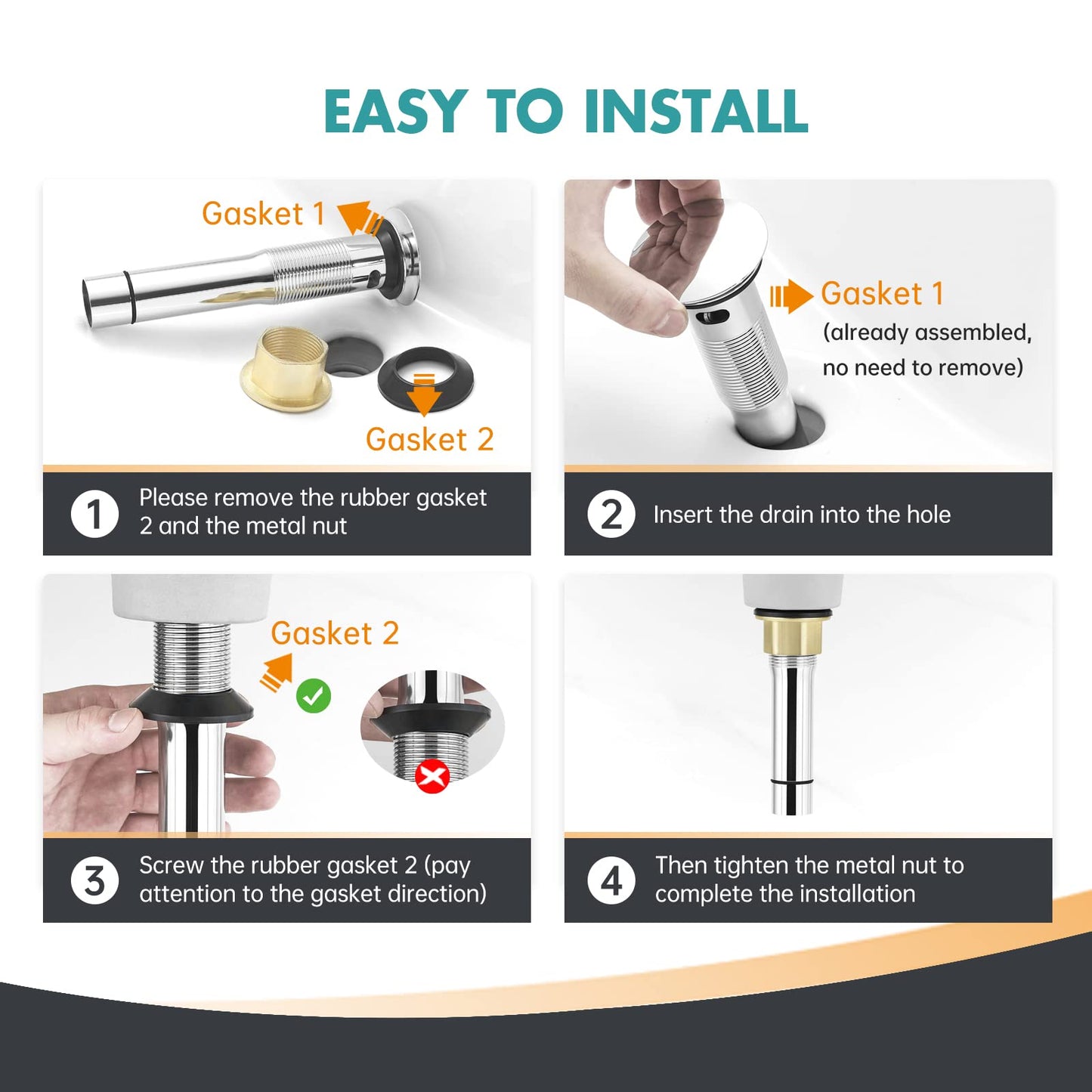 EASY TO INSTALL

Gasket 1

Gasket 2

1 Please remove the rubber gasket 2 and the metal nut

Gasket 1
(already assembled, no need to remove)

2 Insert the drain into the hole

Gasket 2

3 Screw the rubber gasket 2 (pay attention to the gasket direction)

4 Then tighten the metal nut to complete the installation