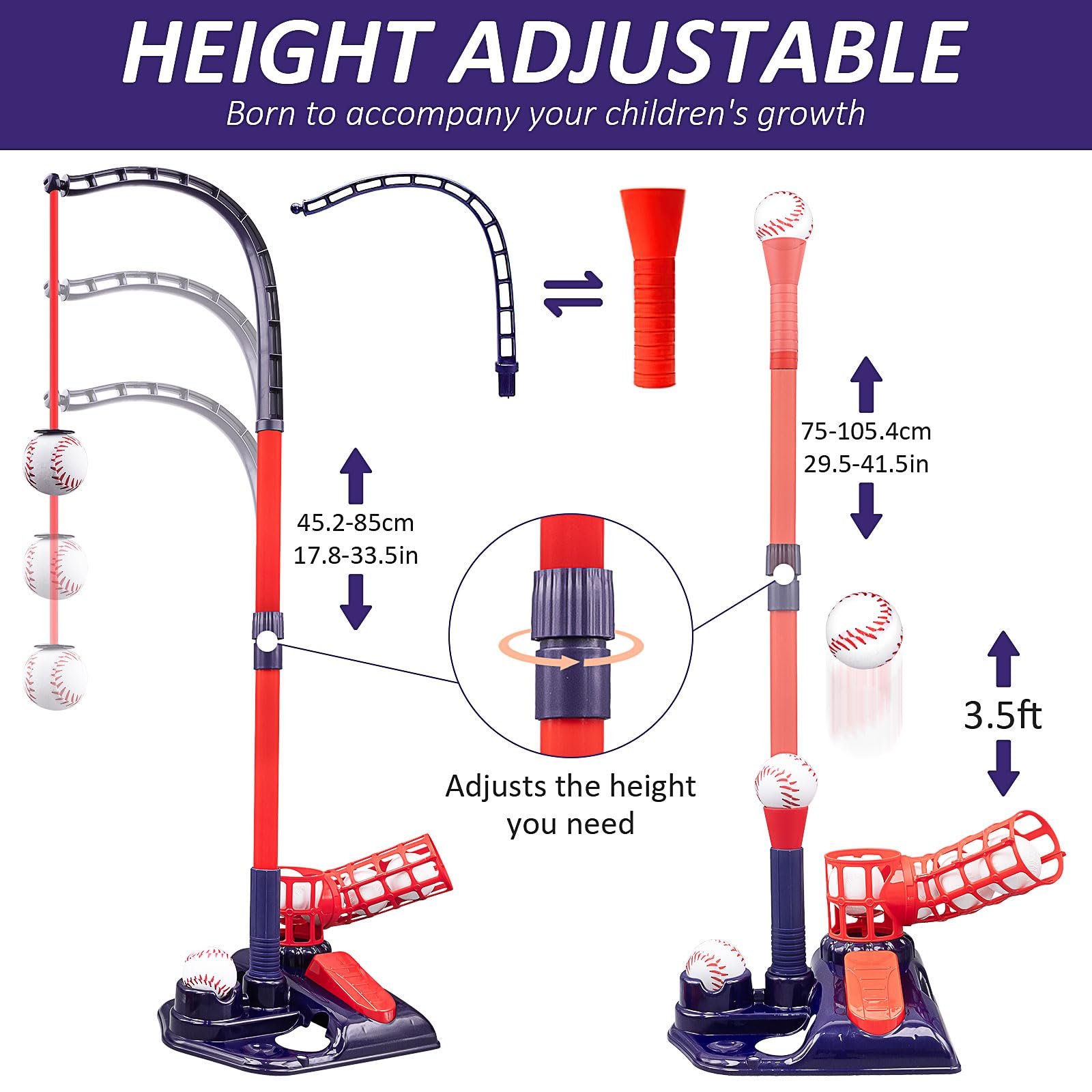 HEIGHT ADJUSTABLE
Born to accompany your children's growth

45.2-85cm
17.8-33.5in

75-105.4cm
29.5-41.5in

3.5ft

Adjusts the height you need