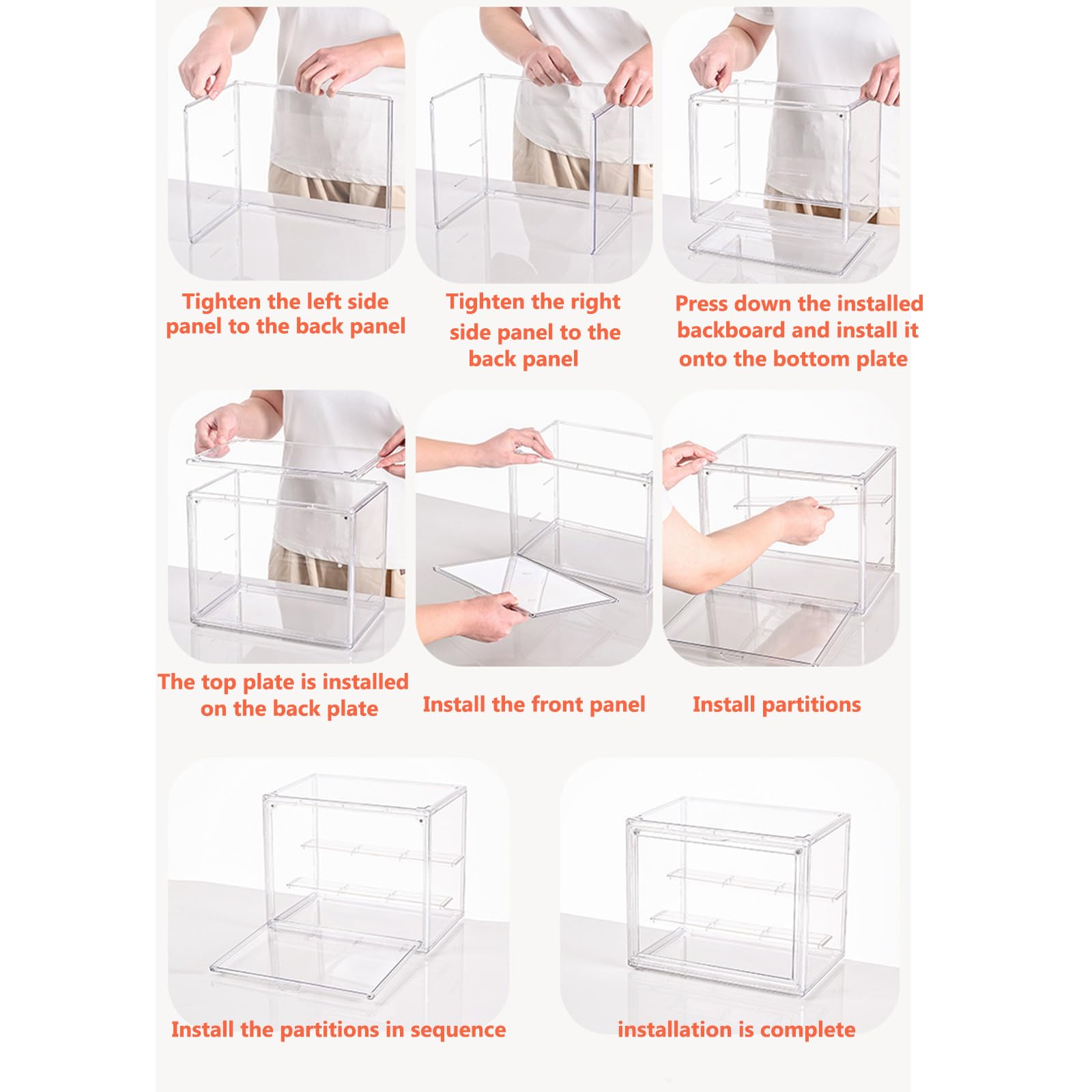 Tighten the left side panel to the back panel

Tighten the right side panel to the back panel

Press down the installed backboard and install it onto the bottom plate

The top plate is installed on the back plate

Install the front panel

Install partitions

Install the partitions in sequence

installation is complete