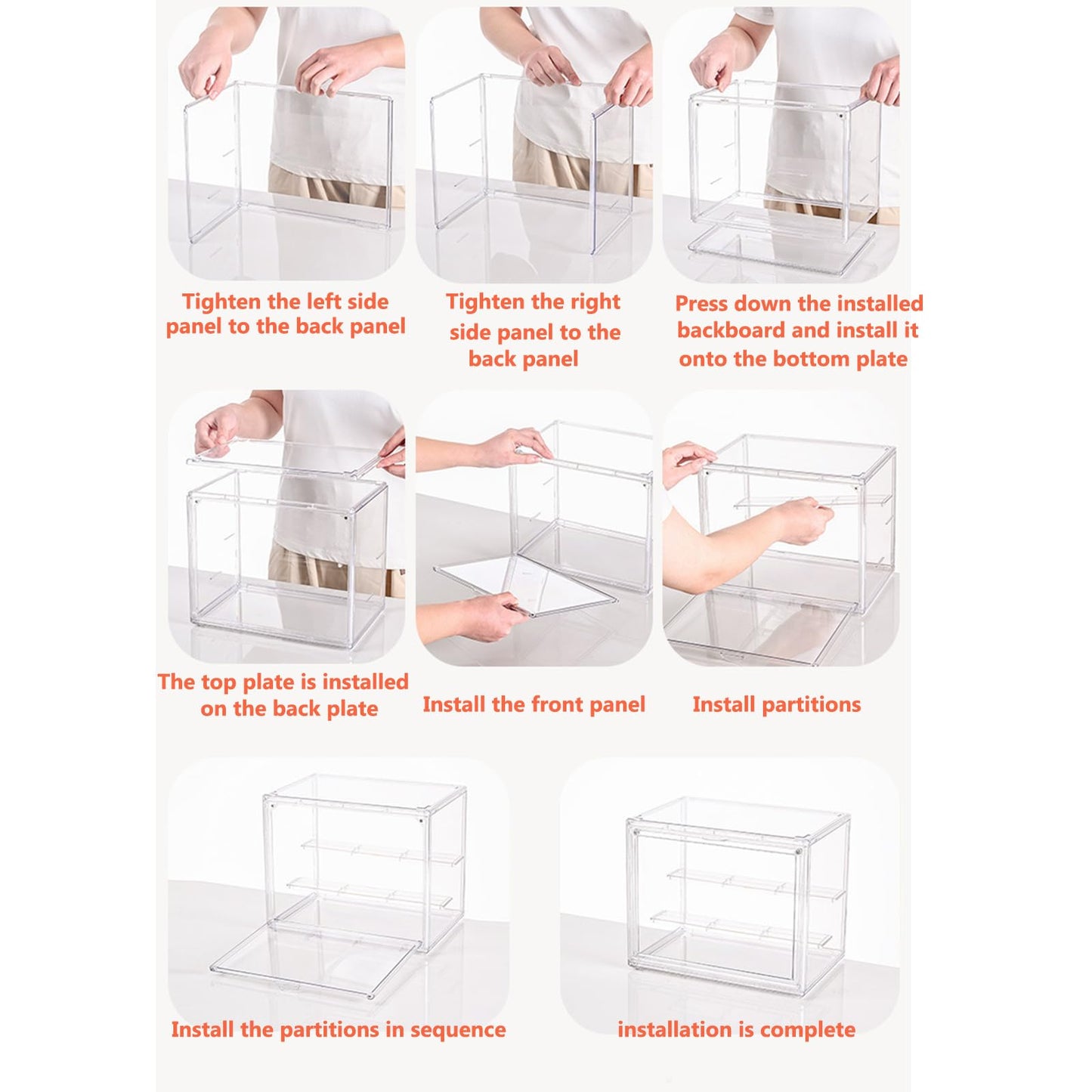 Tighten the left side panel to the back panel

Tighten the right side panel to the back panel

Press down the installed backboard and install it onto the bottom plate

The top plate is installed on the back plate

Install the front panel

Install partitions

Install the partitions in sequence

installation is complete