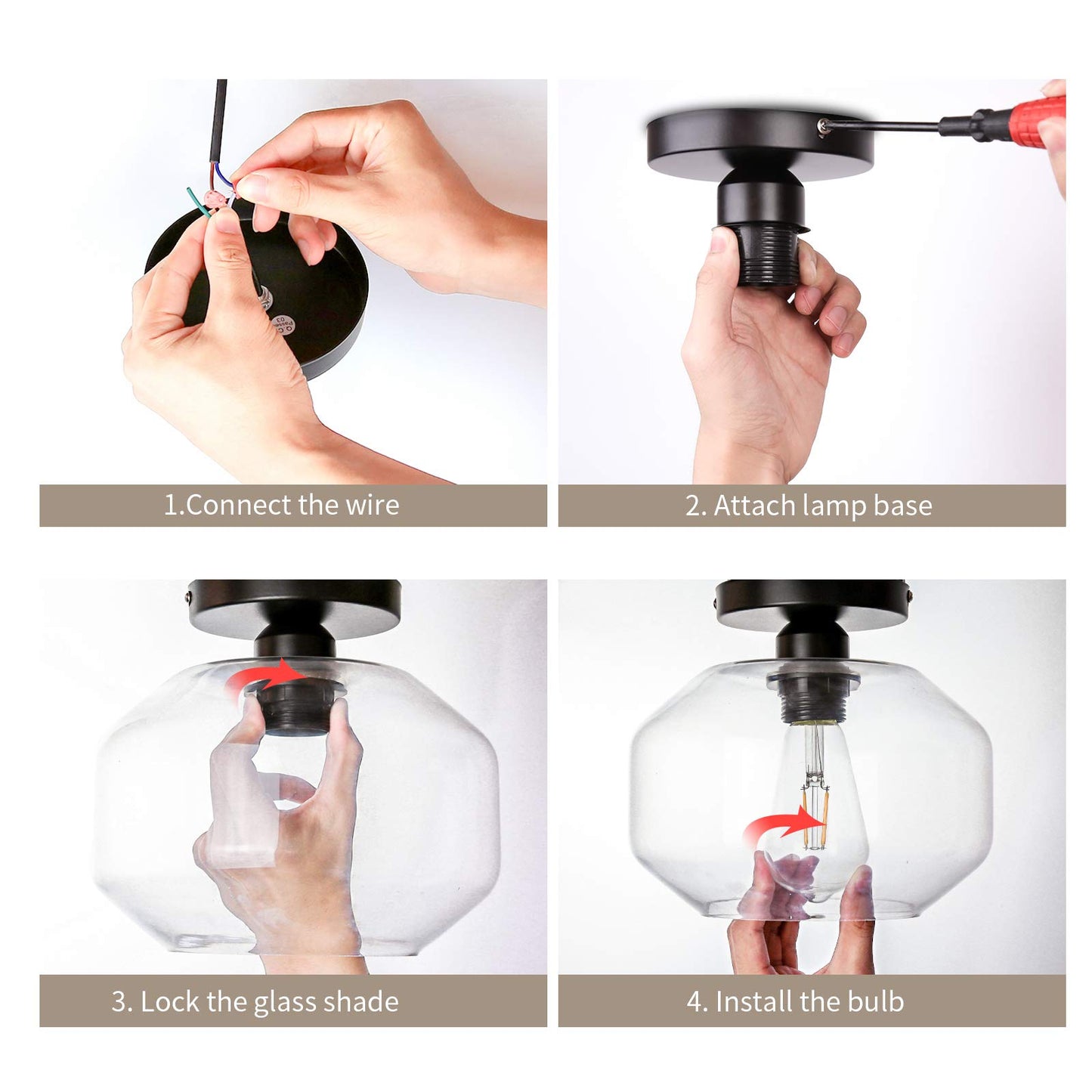 1.Connect the wire

2. Attach lamp base

3. Lock the glass shade

4. Install the bulb