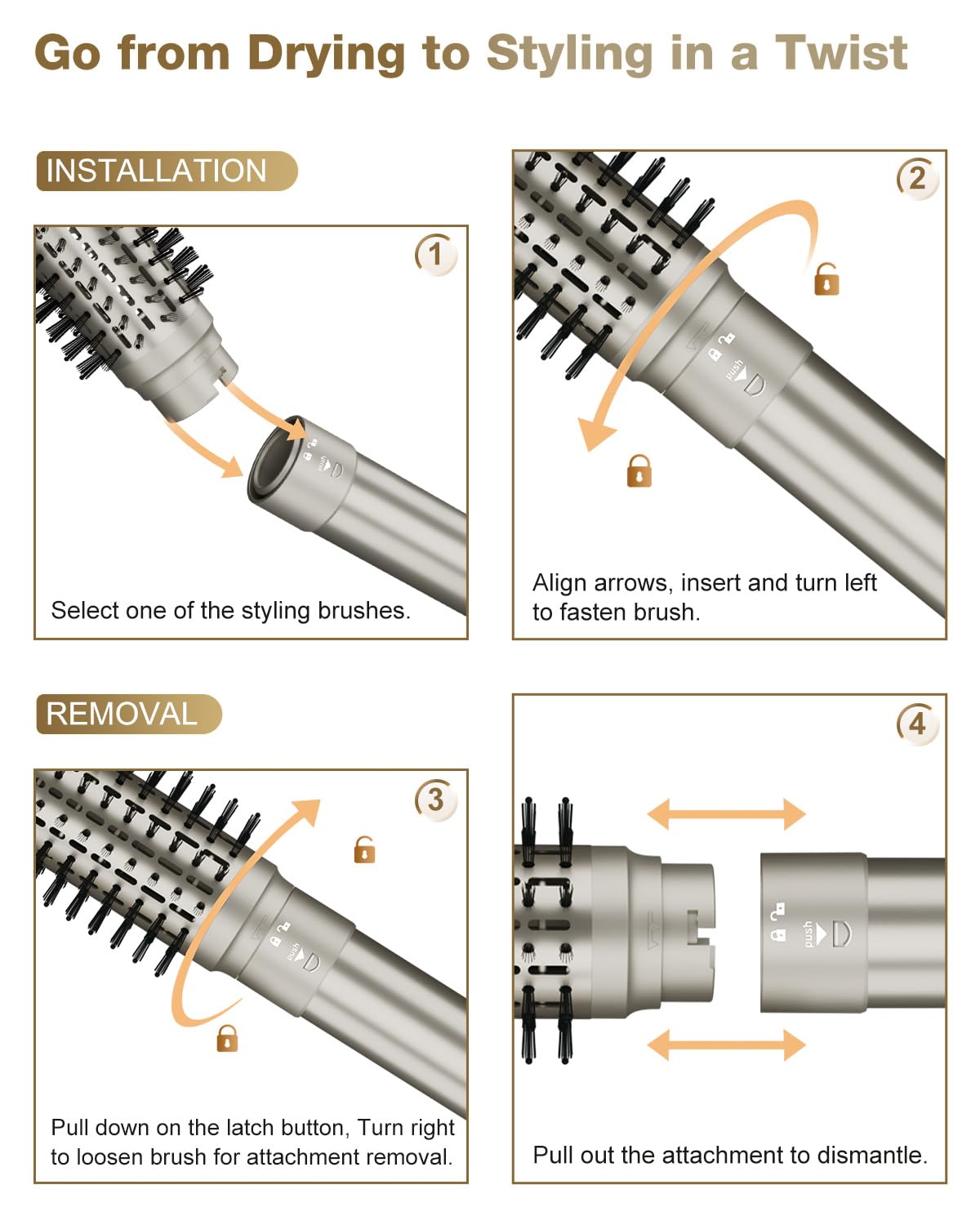 Go from Drying to Styling in a Twist

INSTALLATION

1

push

Select one of the styling brushes.

2

push

Align arrows, insert and turn left to fasten brush.

REMOVAL

3

push

Pull down on the latch button, Turn right to loosen brush for attachment removal.

4

push

Pull out the attachment to dismantle.