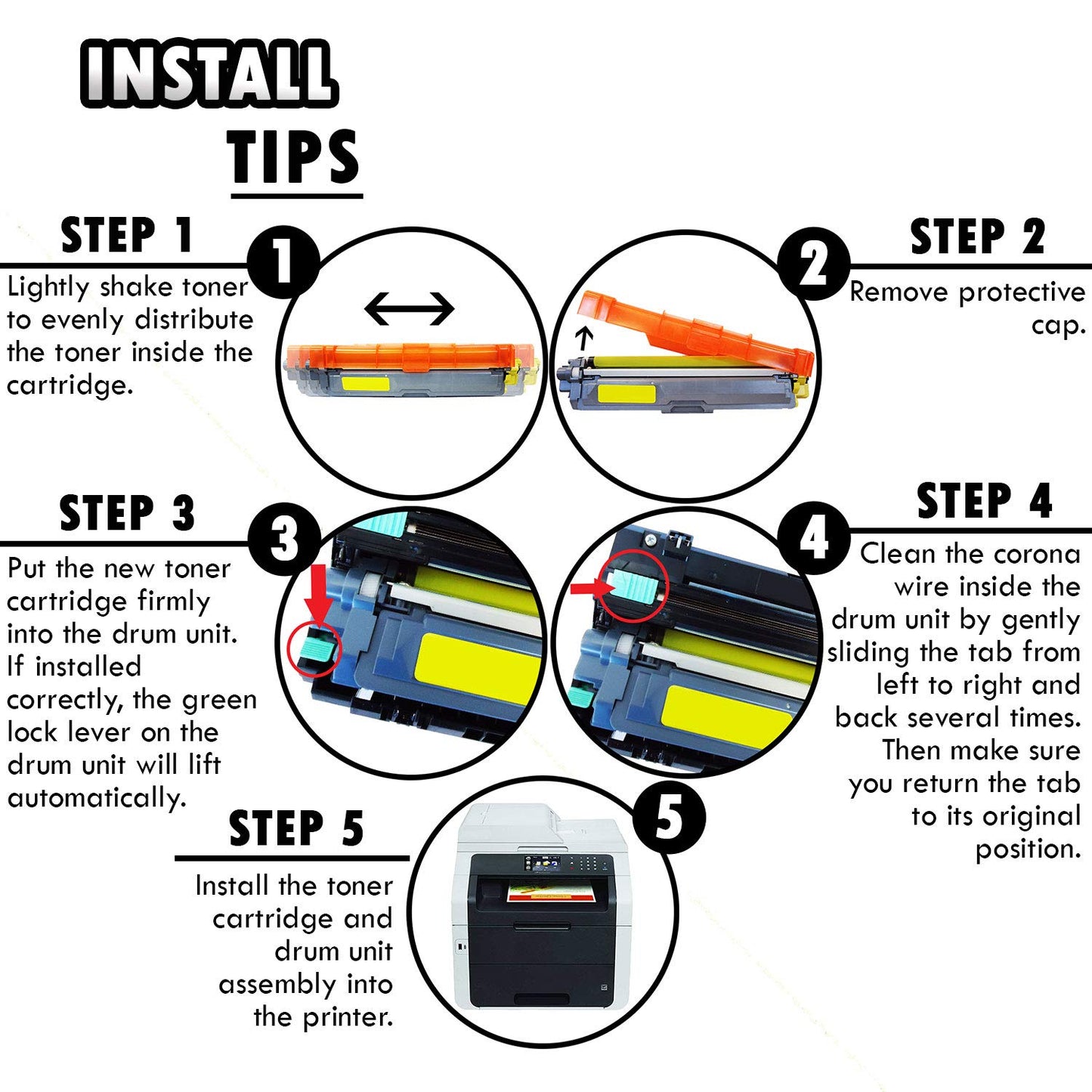 INSTALL
TIPS

STEP 1
1
Lightly shake toner to evenly distribute the toner inside the cartridge.

STEP 2
2
Remove protective cap.

STEP 3
3
Put the new toner cartridge firmly into the drum unit. If installed correctly, the green lock lever on the drum unit will lift automatically.

STEP 4
4
Clean the corona wire inside the drum unit by gently sliding the tab from left to right and back several times. Then make sure you return the tab to its original position.

STEP 5
5
Install the toner cartridge and drum unit assembly into the printer.