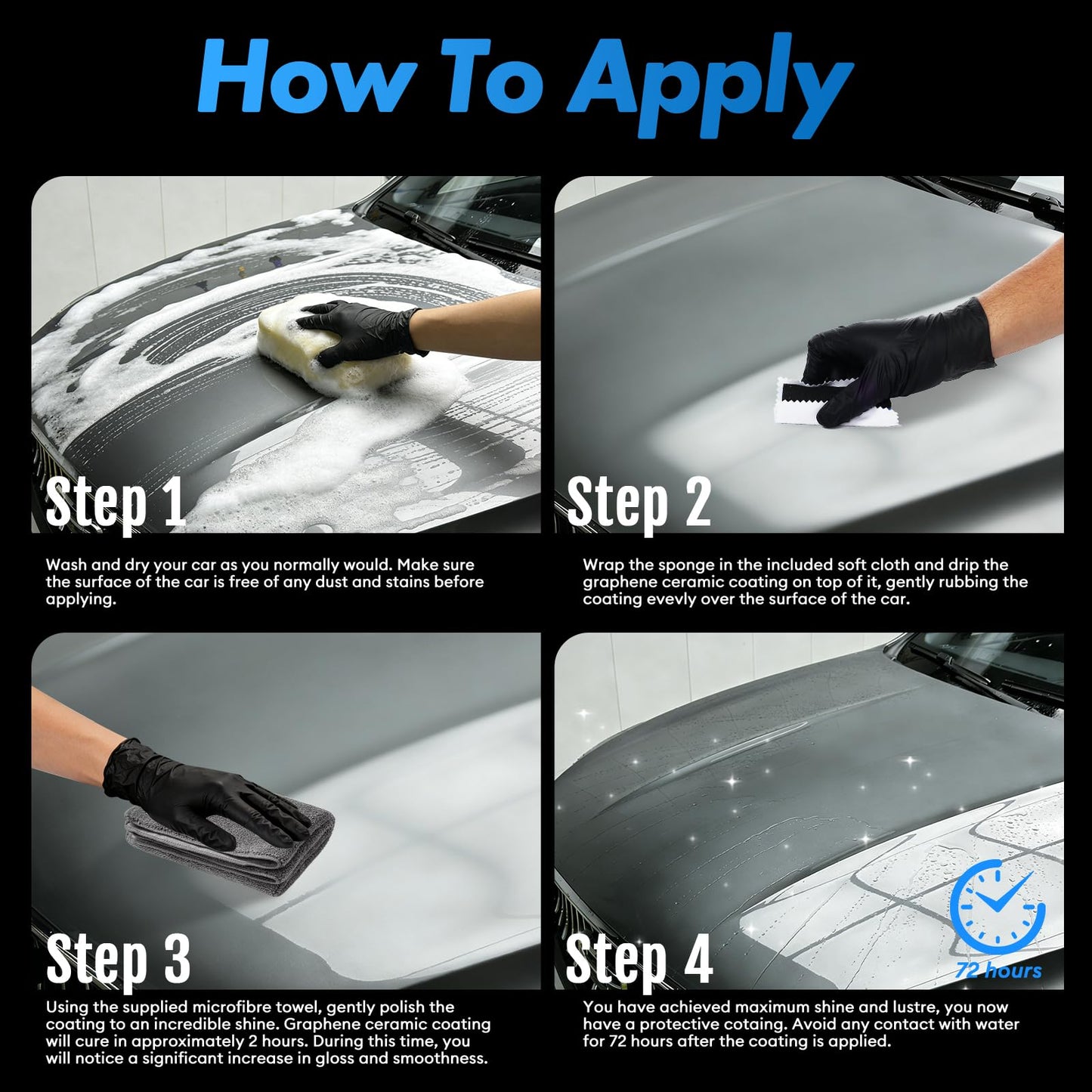 How To Apply

Step 1

Wash and dry your car as you normally would. Make sure the surface of the car is free of any dust and stains before applying.

Step 2

Wrap the sponge in the included soft cloth and drip the graphene ceramic coating on top of it, gently rubbing the coating evevly over the surface of the car.

Step 3

Using the supplied microfibre towel, gently polish the coating to an incredible shine. Graphene ceramic coating will cure in approximately 2 hours. During this time, you will notice a significant increase in gloss and smoothness.

Step 4

72 hours

You have achieved maximum shine and lustre, you now have a protective cotaing. Avoid any contact with water for 72 hours after the coating is applied.