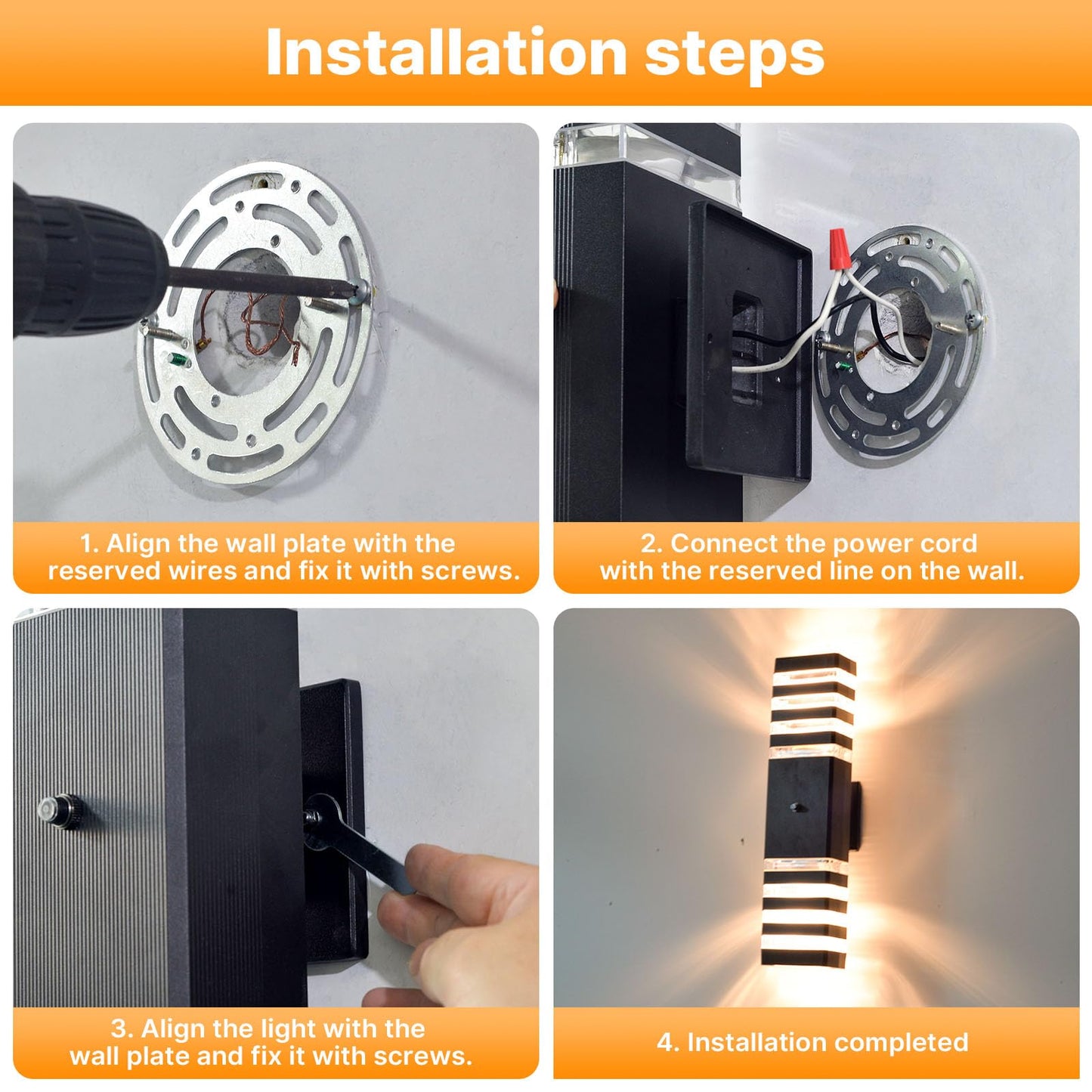 Installation steps

1. Align the wall plate with the reserved wires and fix it with screws.

2. Connect the power cord with the reserved line on the wall.

3. Align the light with the wall plate and fix it with screws.

4. Installation completed