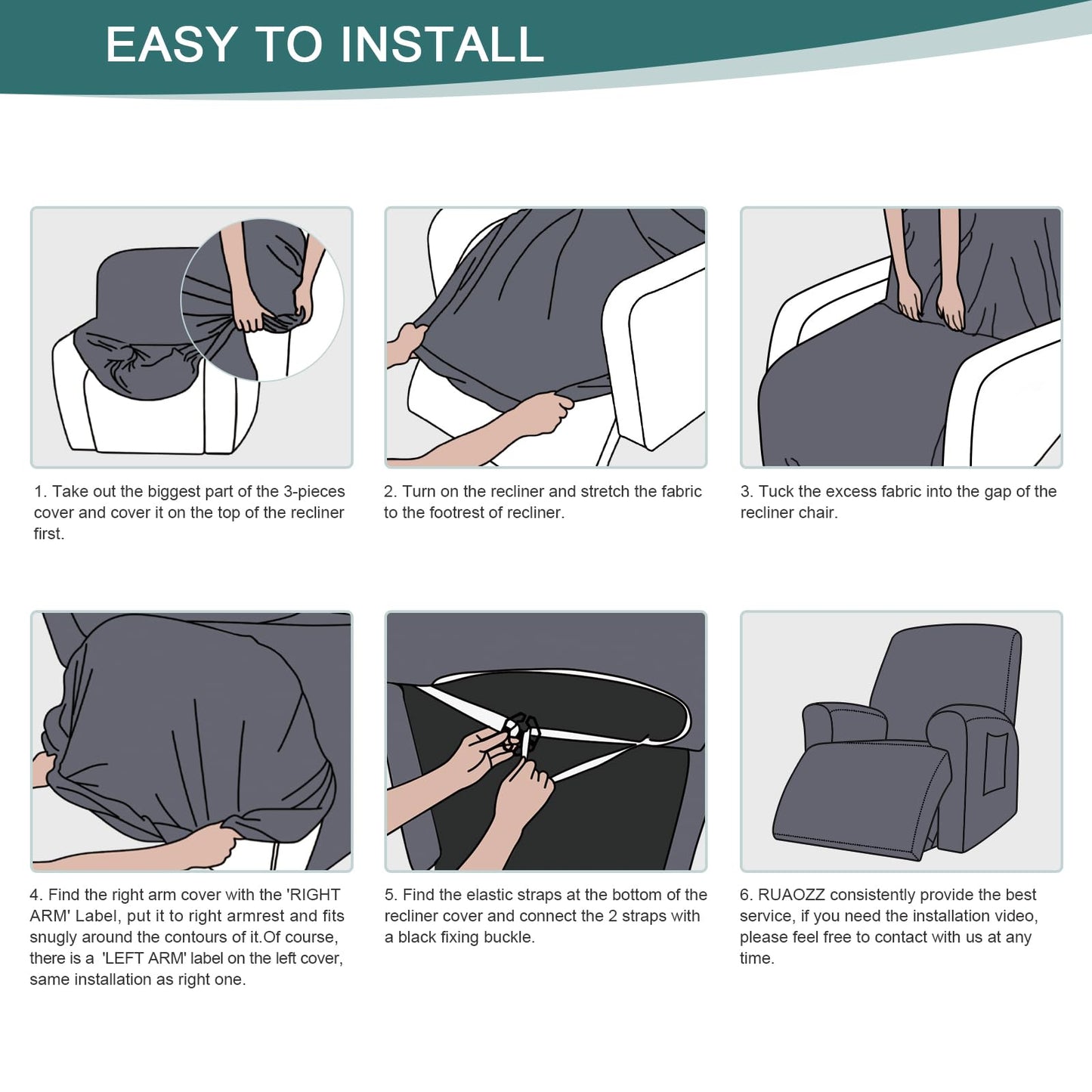 EASY TO INSTALL

1. Take out the biggest part of the 3-pieces cover and cover it on the top of the recliner first.

2. Turn on the recliner and stretch the fabric to the footrest of recliner.

3. Tuck the excess fabric into the gap of the recliner chair.

4. Find the right arm cover with the 'RIGHT ARM' Label, put it to right armrest and fits snugly around the contours of it.Of course, there is a 'LEFT ARM' label on the left cover, same installation as right one.

5. Find the elastic straps at the bottom of the recliner cover and connect the 2 straps with a black fixing buckle.

6. RUAOZZ consistently provide the best service, if you need the installation video, please feel free to contact with us at any time.