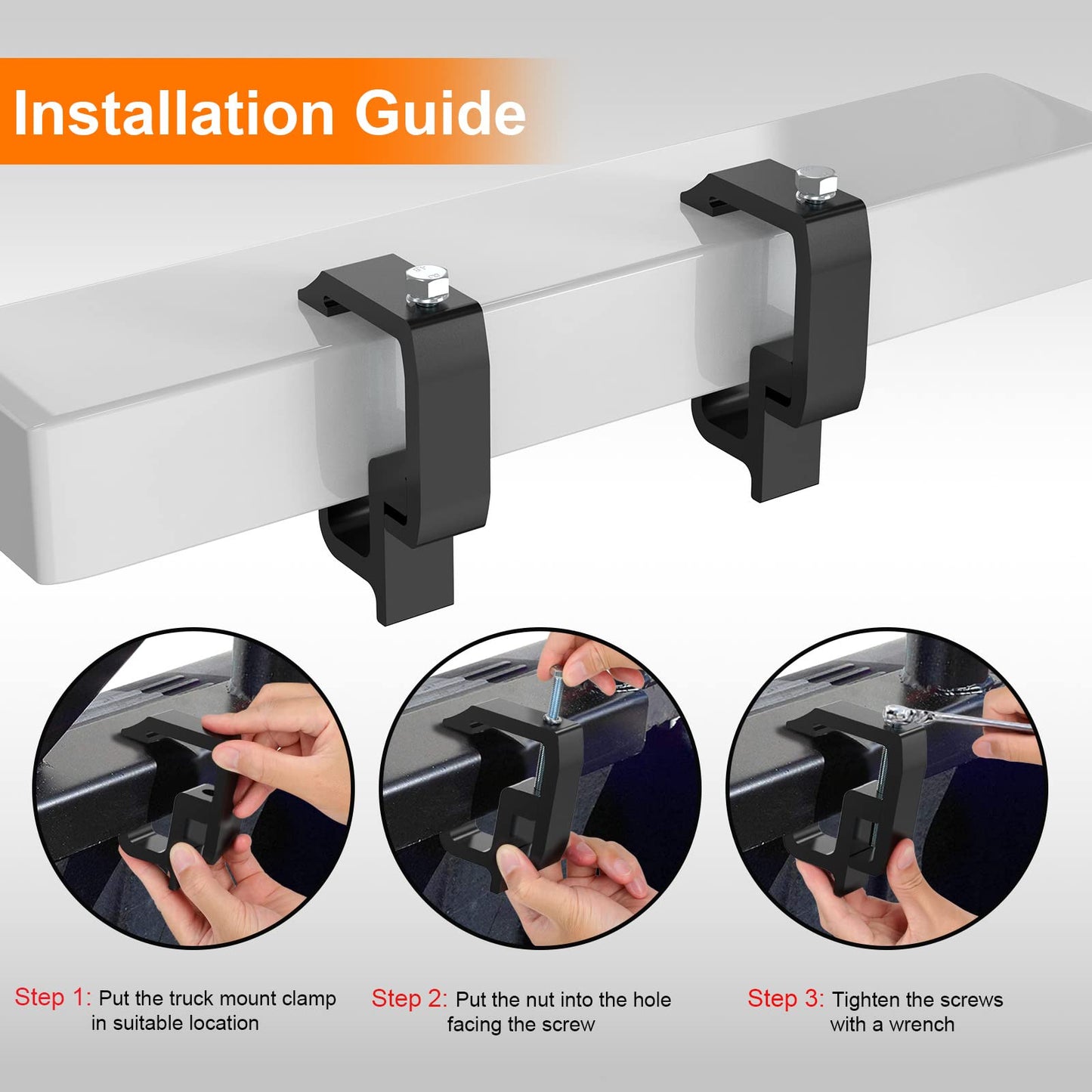 Installation Guide

Step 1: Put the truck mount clamp in suitable location

Step 2: Put the nut into the hole facing the screw

Step 3: Tighten the screws with a wrench