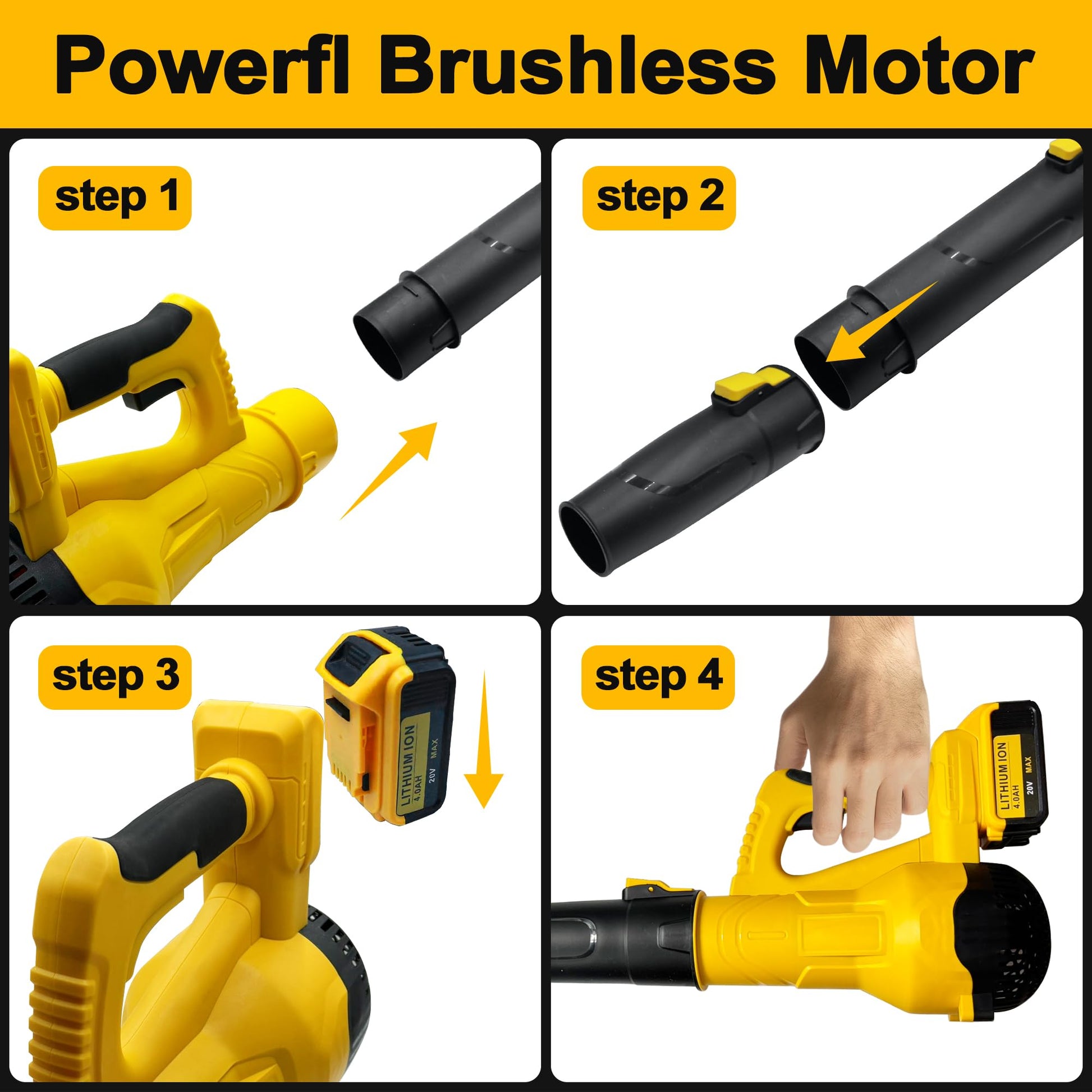 Powerfl Brushless Motor

step 1

step 2

step 3

LITHIUM ION
4.0AH
20V MAX

step 4

LITHIUM ION
4.0AH
20V MAX