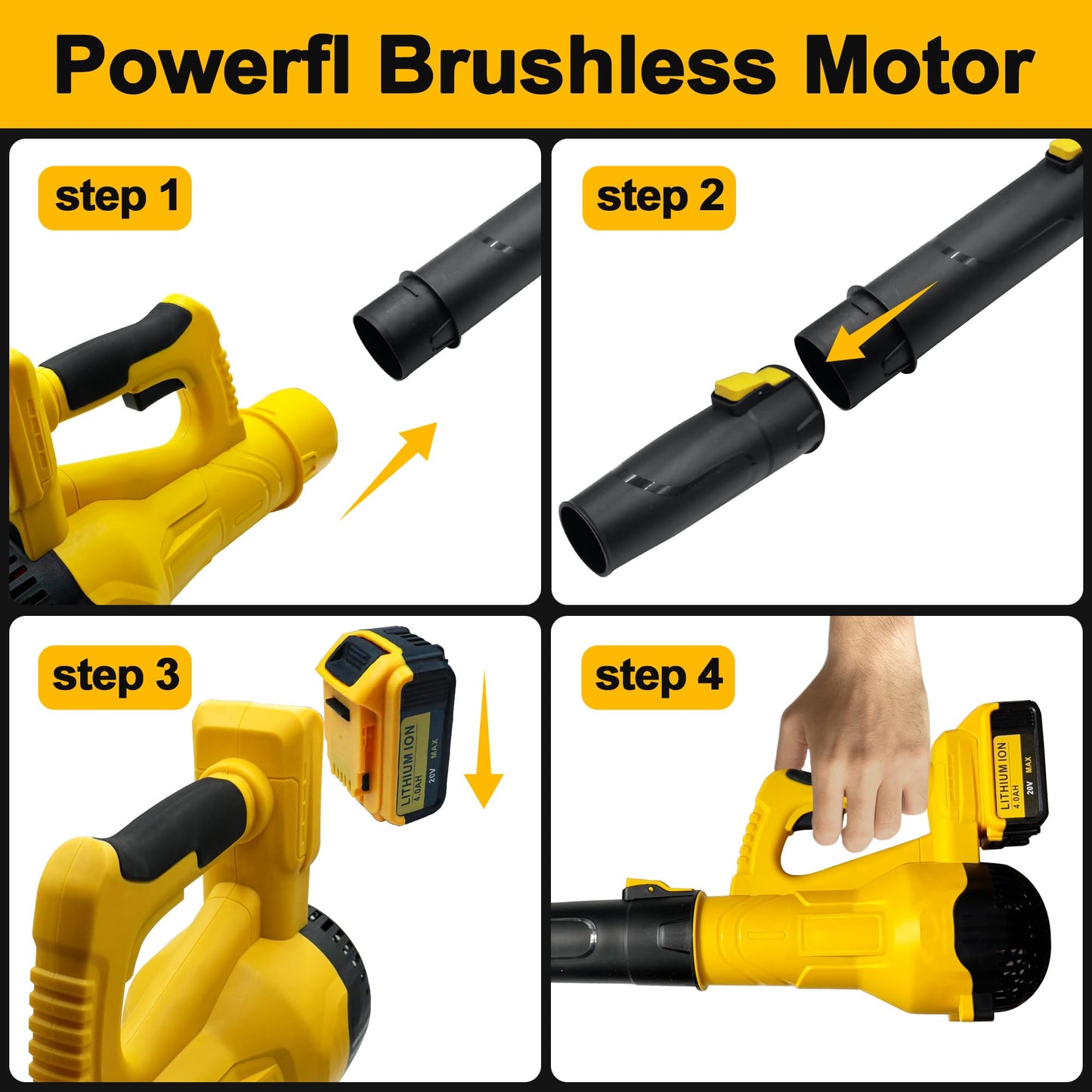 Powerfl Brushless Motor

step 1

step 2

step 3

LITHIUM ION
4.0AH
20V
MAX

step 4

LITHIUM ION
4.0AH
20V
MAX