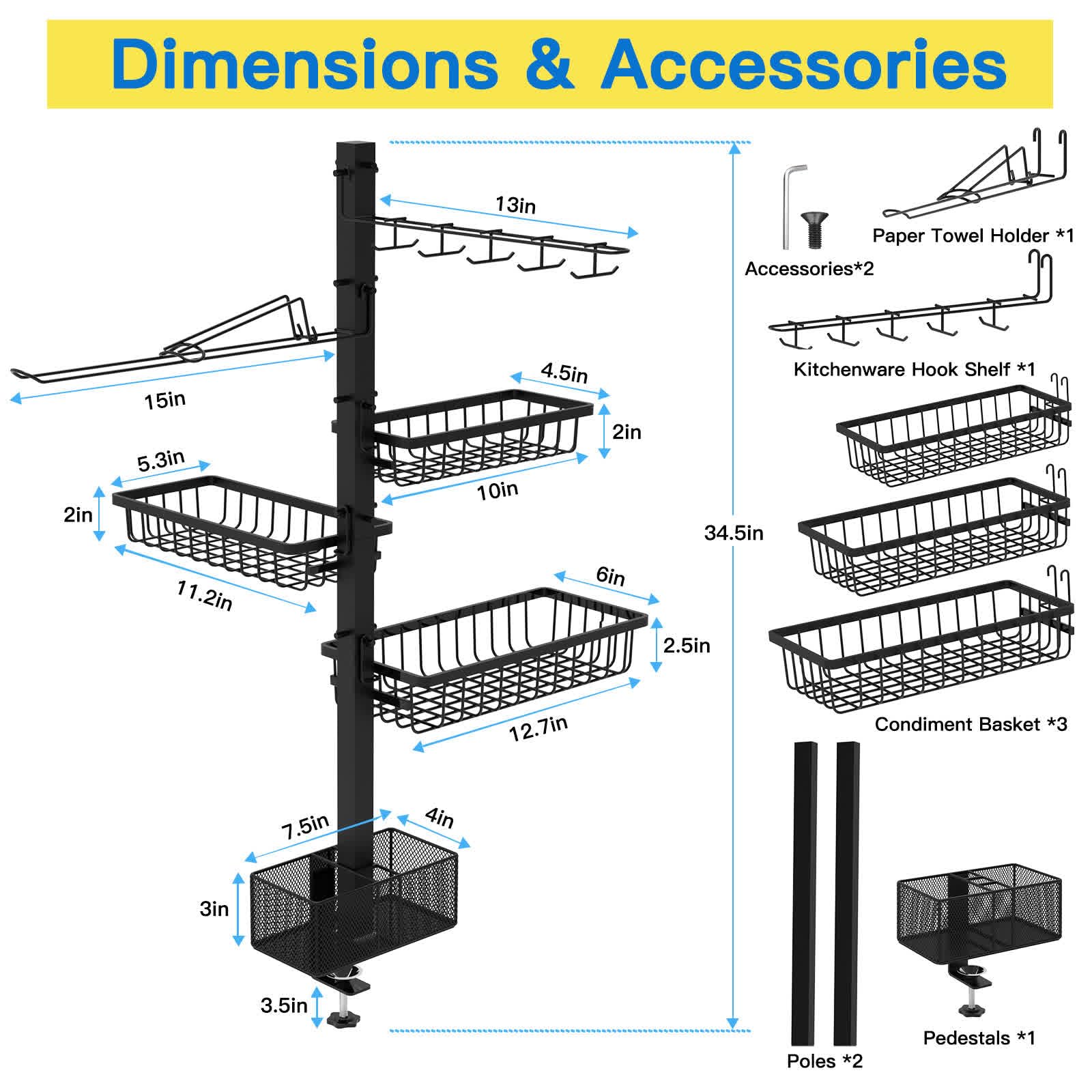 Dimensions & Accessories

13in

15in

4.5in

2in

10in

5.3in

2in

11.2in

6in

2.5in

12.7in

7.5in

4in

3in

3.5in

34.5in

Accessories*2

Paper Towel Holder *1

Kitchenware Hook Shelf *1

Condiment Basket *3

Poles *2

Pedestals *1