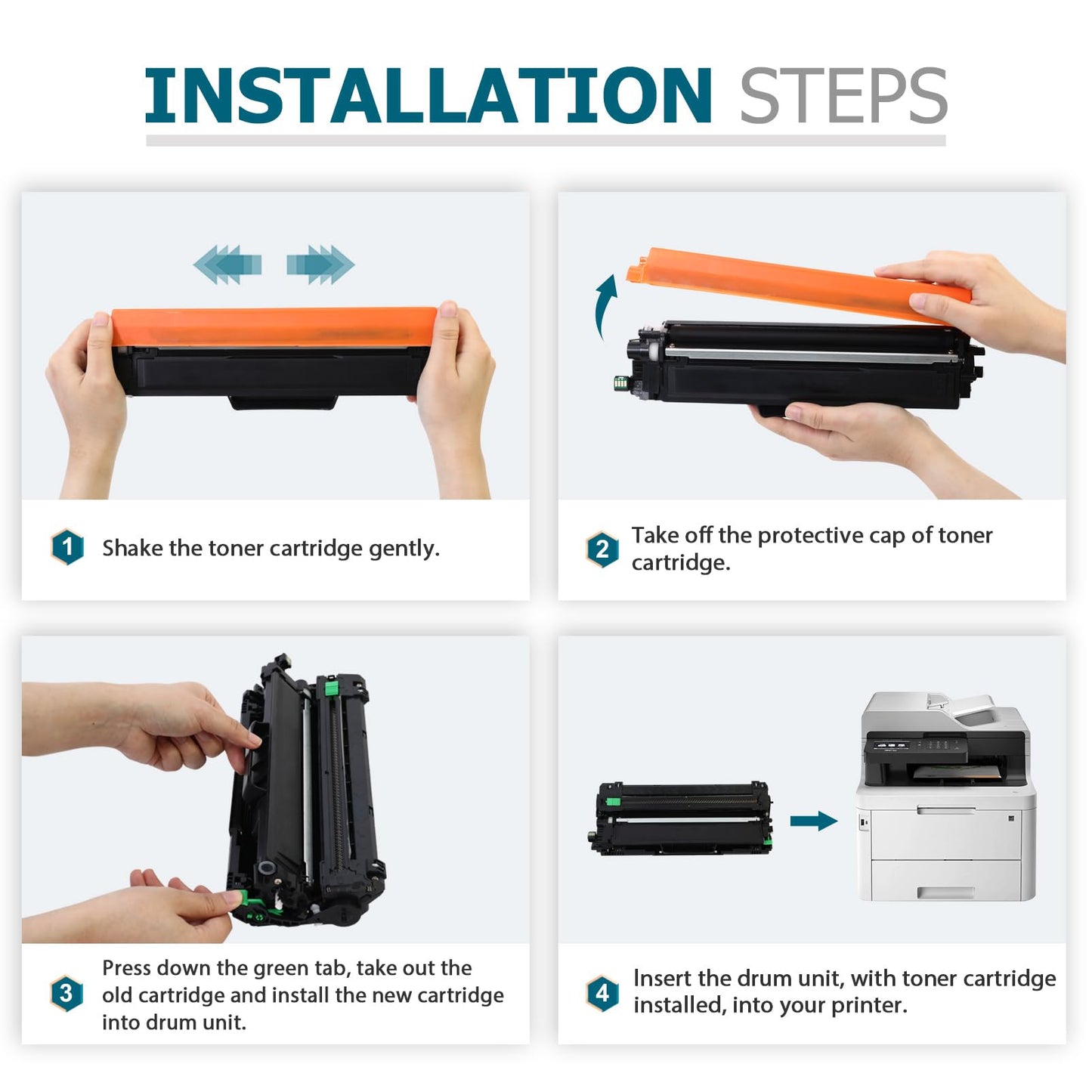 INSTALLATION STEPS

1 Shake the toner cartridge gently.

2 Take off the protective cap of toner cartridge.

3 Press down the green tab, take out the old cartridge and install the new cartridge into drum unit.

4 Insert the drum unit, with toner cartridge installed, into your printer.