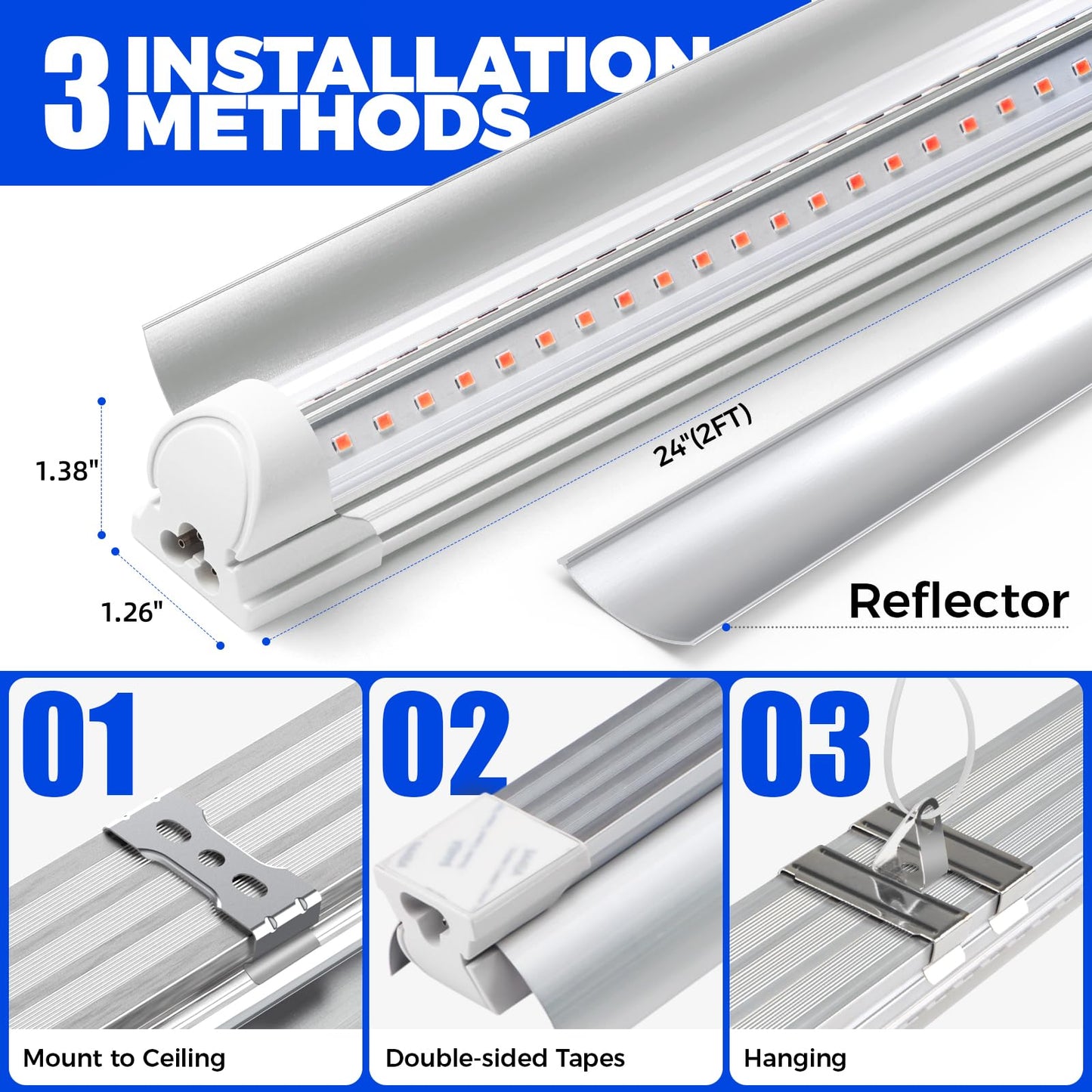 3 INSTALLATION METHODS

1.38"

1.26"

24"(2FT)

Reflector

01

Mount to Ceiling

02

Double-sided Tapes

03

Hanging