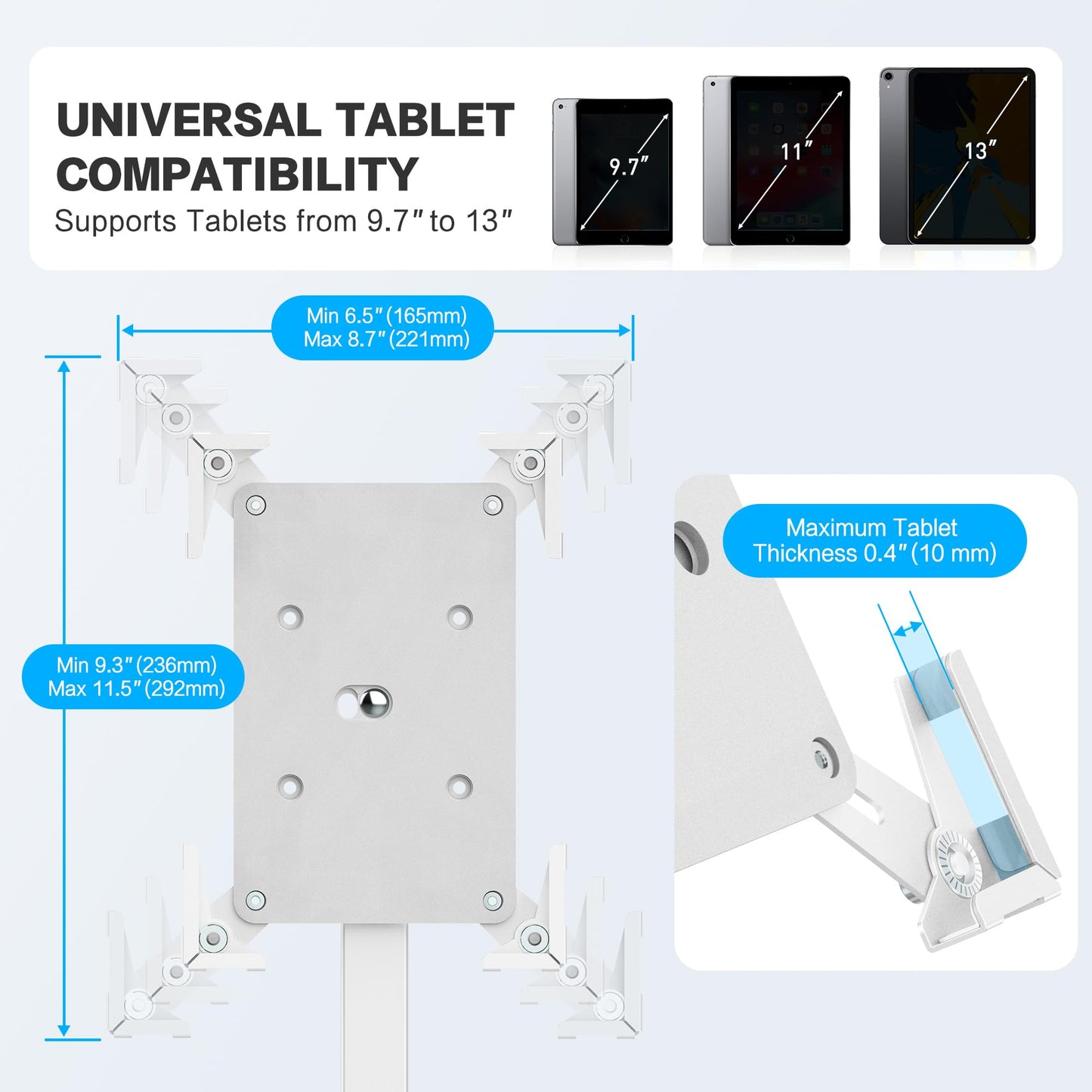 UNIVERSAL TABLET COMPATIBILITY

Supports Tablets from 9.7″ to 13″

9.7″

11″

13″

Min 6.5″(165mm)
Max 8.7″(221mm)

Min 9.3″(236mm)
Max 11.5″(292mm)

Maximum Tablet Thickness 0.4″(10 mm)