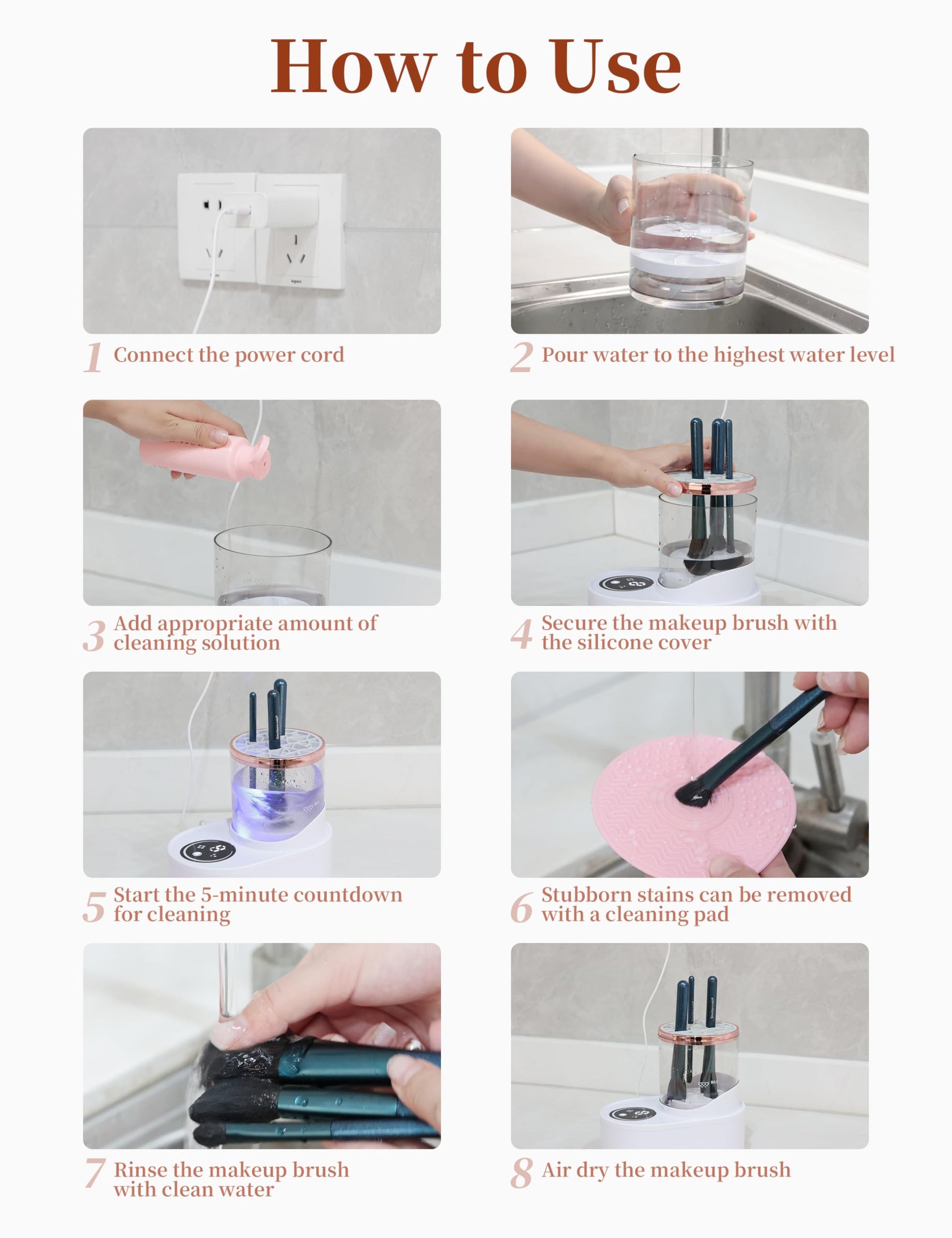 How to Use

1 Connect the power cord

2 Pour water to the highest water level

3 Add appropriate amount of cleaning solution

4 Secure the makeup brush with the silicone cover

5 Start the 5-minute countdown for cleaning

6 Stubborn stains can be removed with a cleaning pad

7 Rinse the makeup brush with clean water

8 Air dry the makeup brush