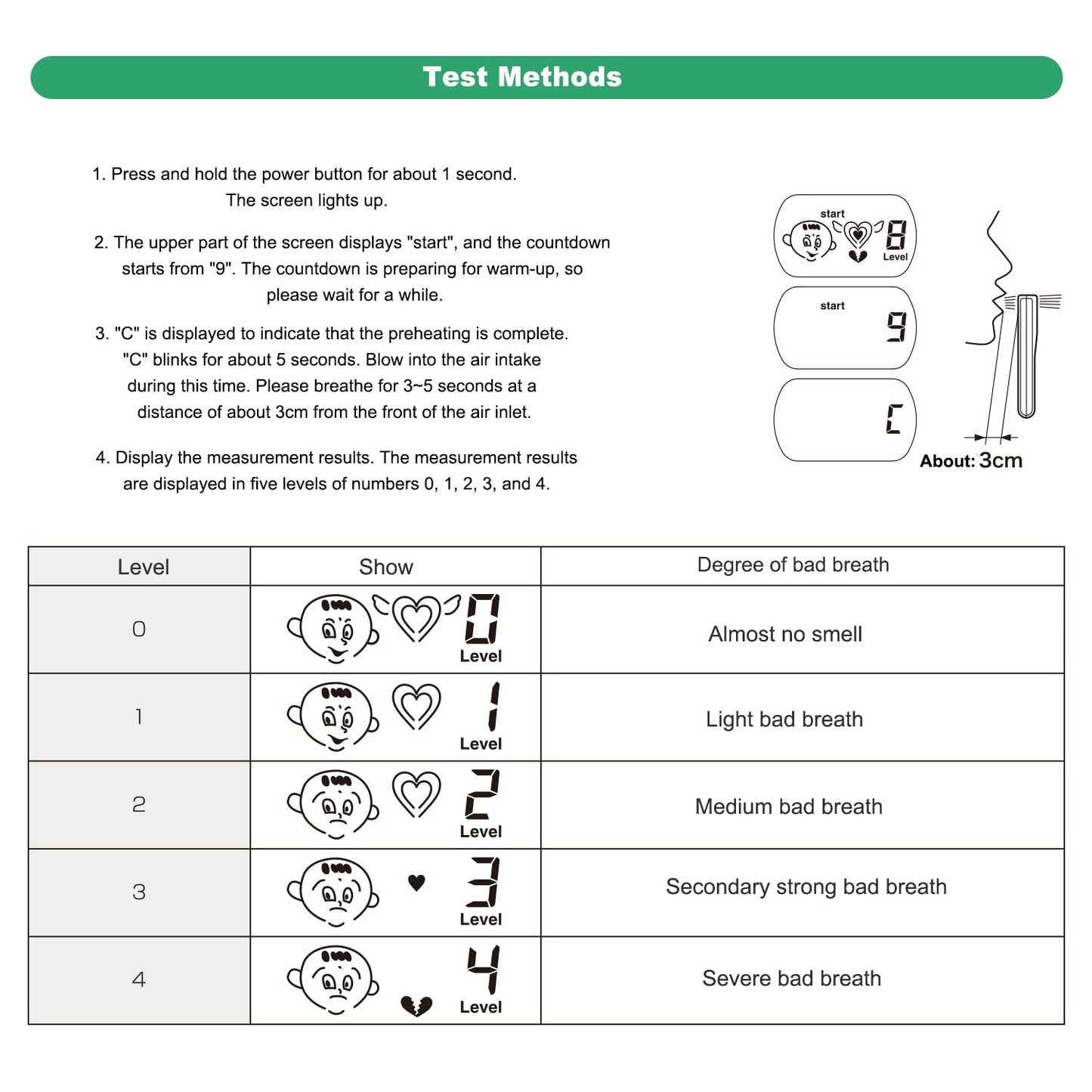 Test Methods

1. Press and hold the power button for about 1 second. The screen lights up.

2. The upper part of the screen displays "start", and the countdown starts from "9". The countdown is preparing for warm-up, so please wait for a while.

3. "C" is displayed to indicate that the preheating is complete. "C" blinks for about 5 seconds. Blow into the air intake during this time. Please breathe for 3~5 seconds at a distance of about 3cm from the front of the air inlet.

4. Display the measurement results. The measurement results are displayed in five levels of numbers 0, 1, 2, 3, and 4.

start
8
Level

start
9

C

About: 3cm

| Level | Show | Degree of bad breath |
|---|---|---|
| 0 | 0 Level | Almost no smell |
| 1 | 1 Level | Light bad breath |
| 2 | 2 Level | Medium bad breath |
| 3 | 3 Level | Secondary strong bad breath |
| 4 | 4 Level | Severe bad breath |